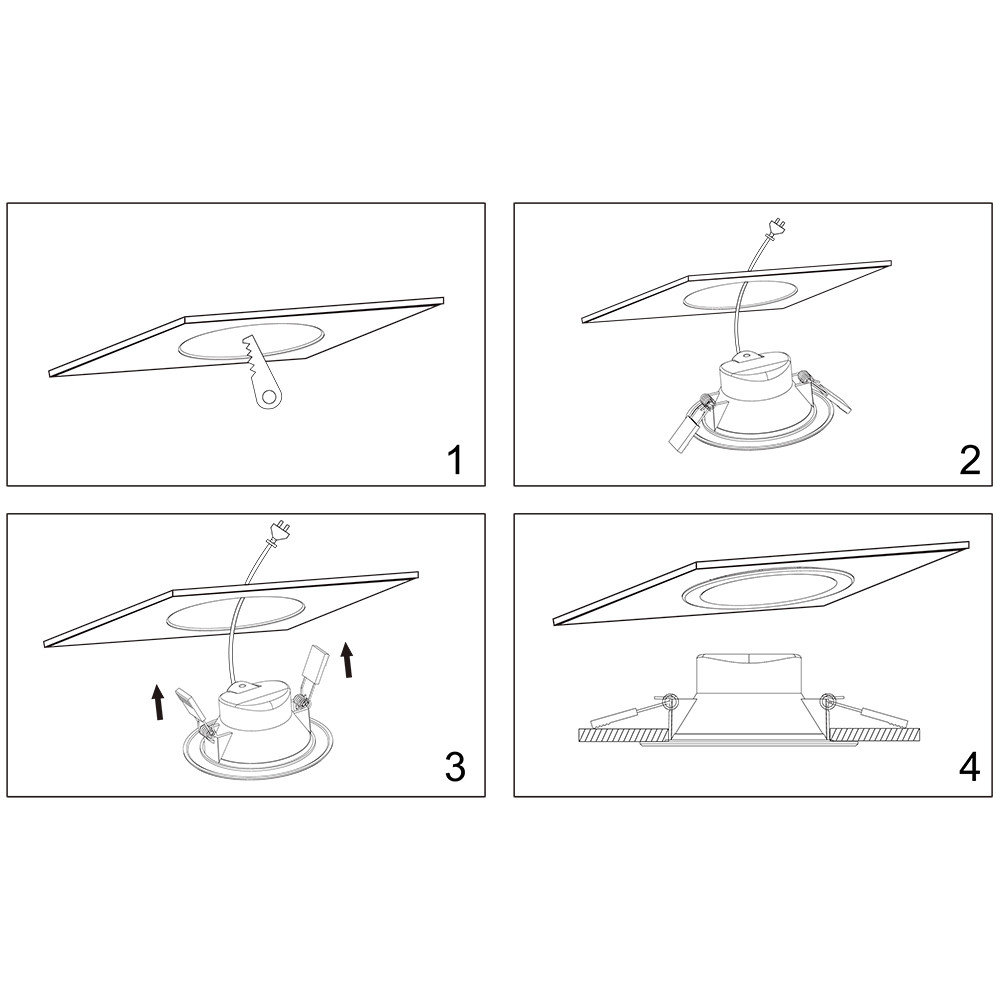 1

2

3

4