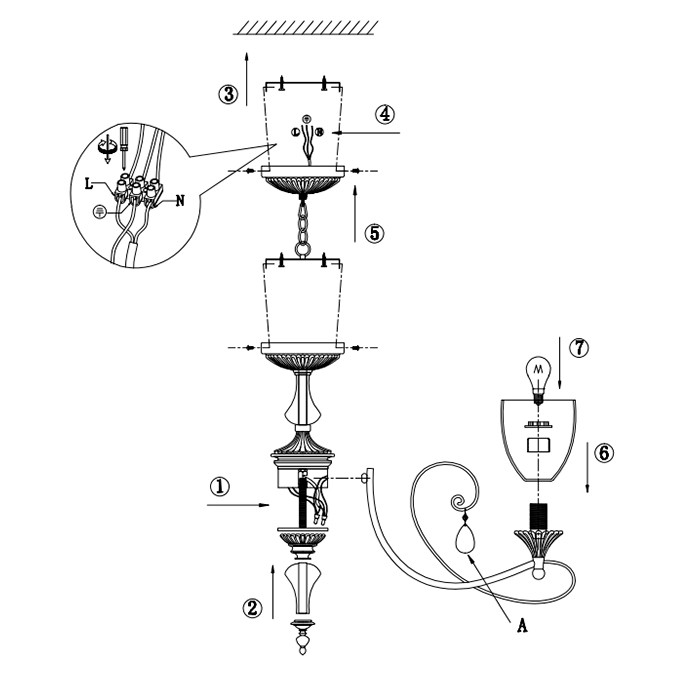 ③
④
L
N
⑤
⑦
⑥
①
②
A