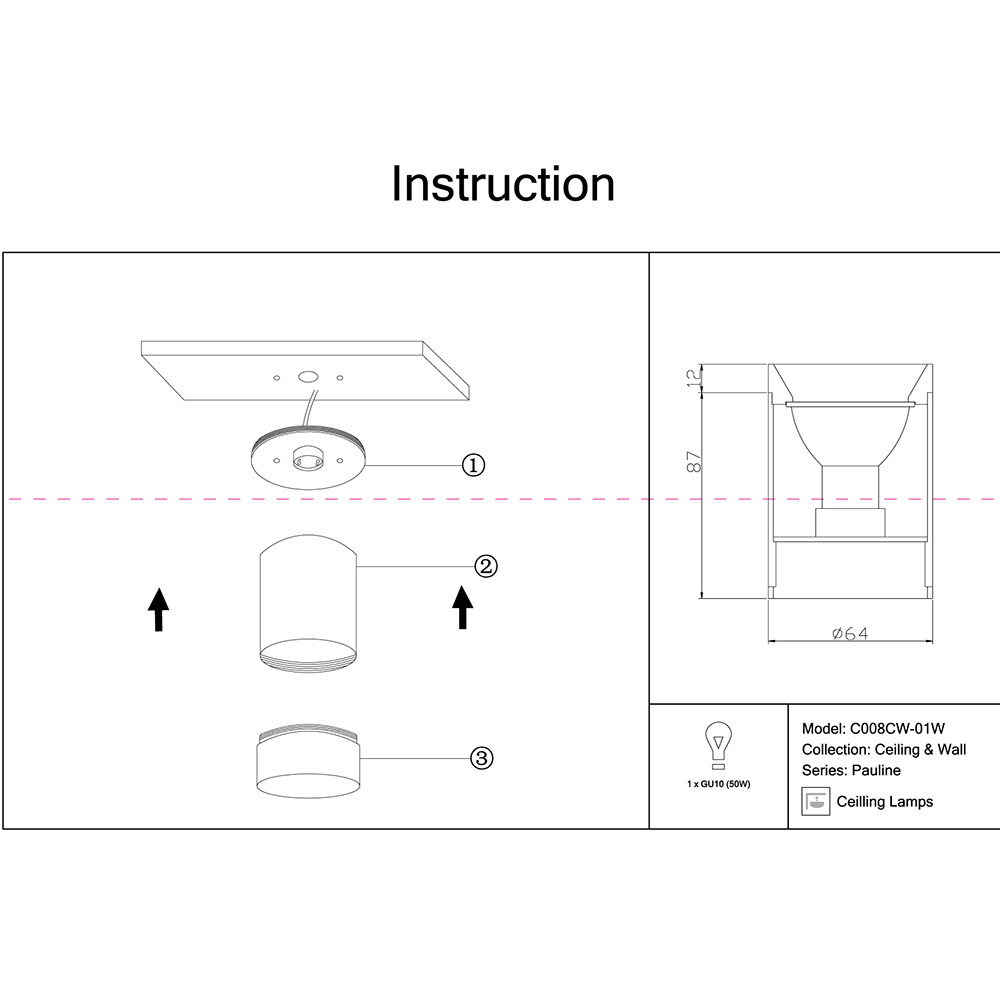 Instruction

①

②

③

12

87

ø64

1 x GU10 (50W)

Model: C008CW-01W
Collection: Ceiling & Wall
Series: Pauline

Ceilling Lamps