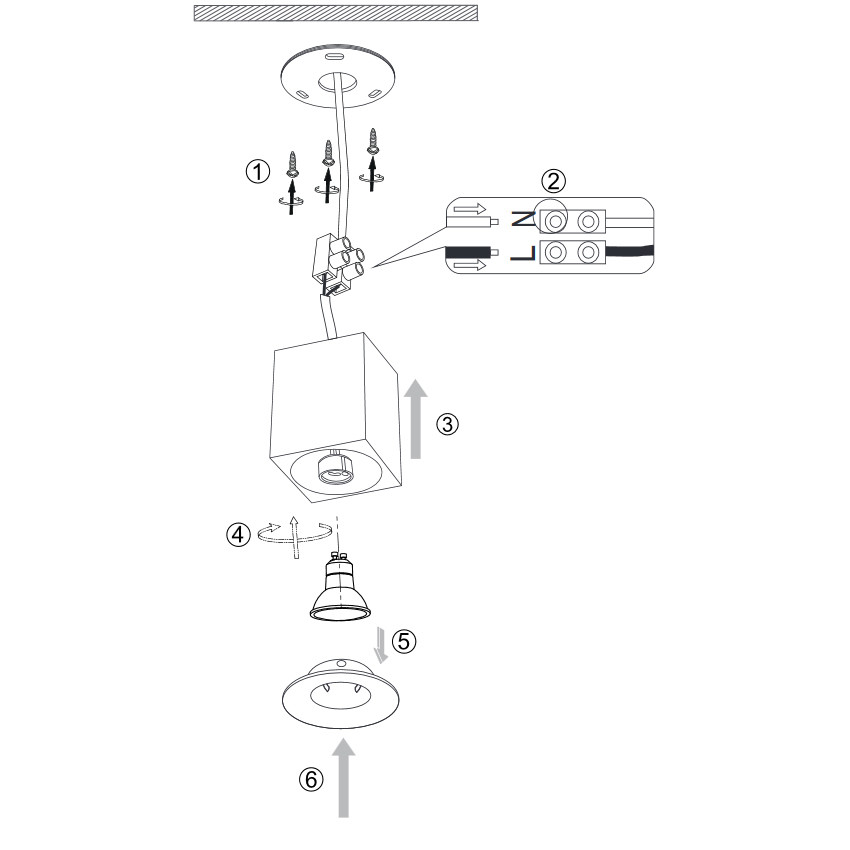 ①
②
N
L
③
④
⑤
⑥