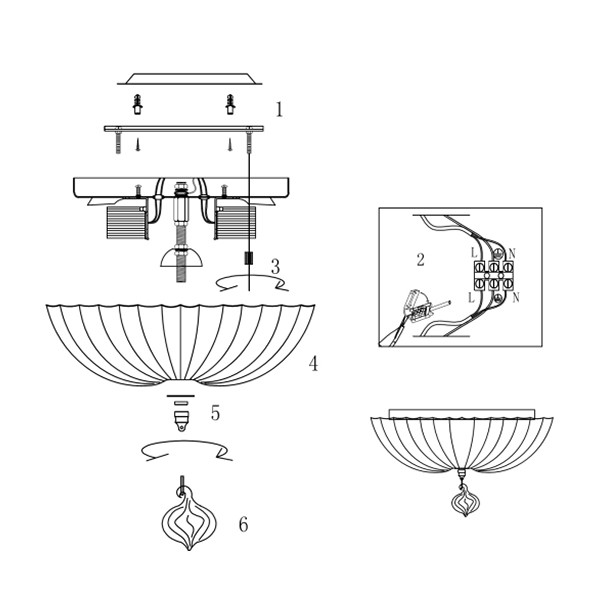 1

3

4

5

6

2

L

N

L

N