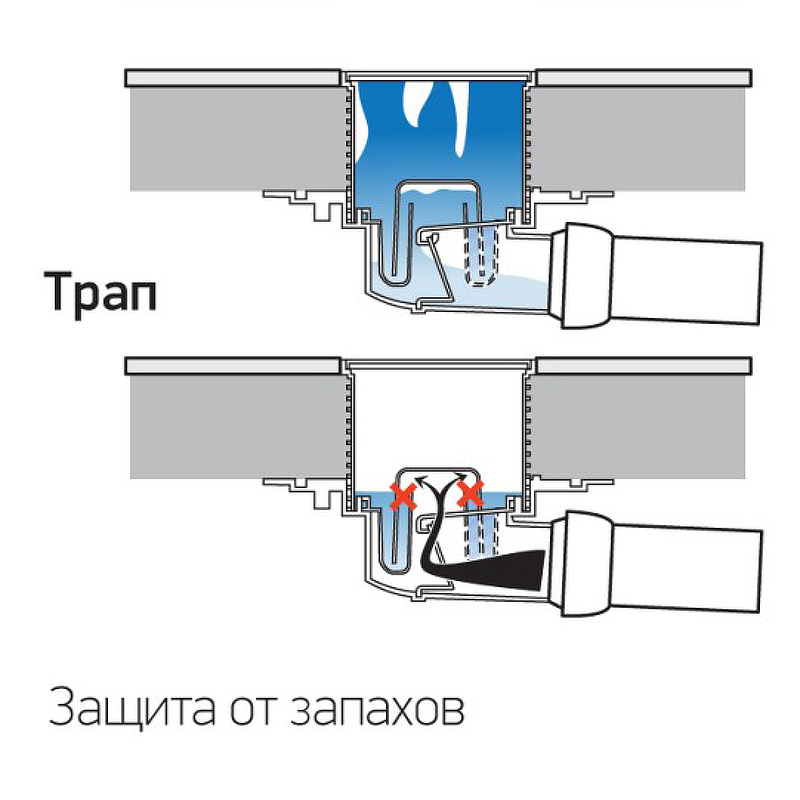 Трап

Защита от запахов