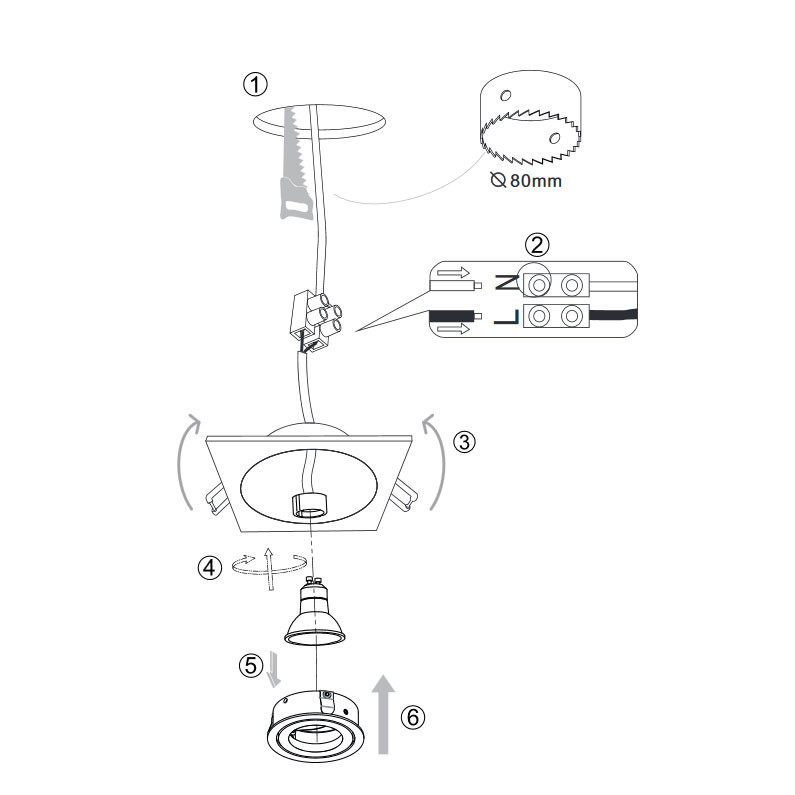 ①

⌀ 80mm

②

N

L

③

④

⑤

⑥