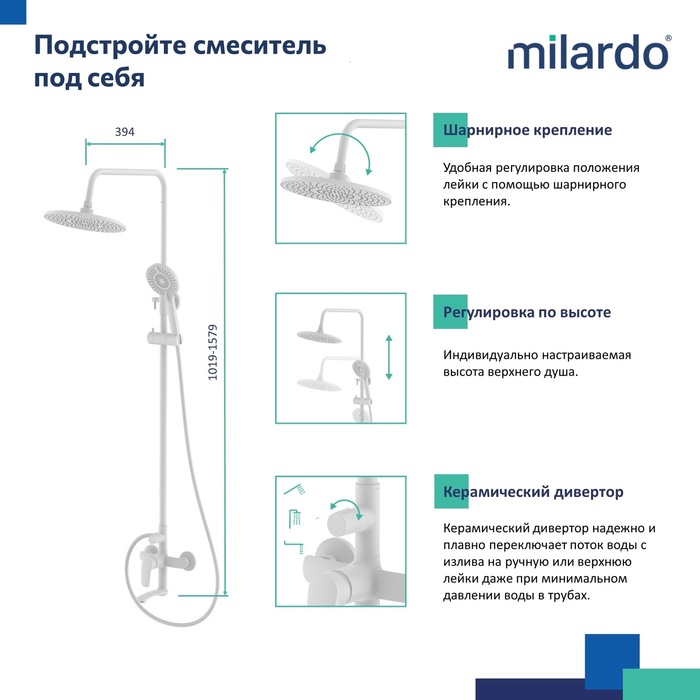 Подстройте смеситель под себя

milardo®

394

1019-1579

Шарнирное крепление

Удобная регулировка положения лейки с помощью шарнирного крепления.

Регулировка по высоте

Индивидуально настраиваемая высота верхнего душа.

Керамический дивертор

Керамический дивертор надежно и плавно переключает поток воды с излива на ручную или верхнюю лейки даже при минимальном давлении воды в трубах.