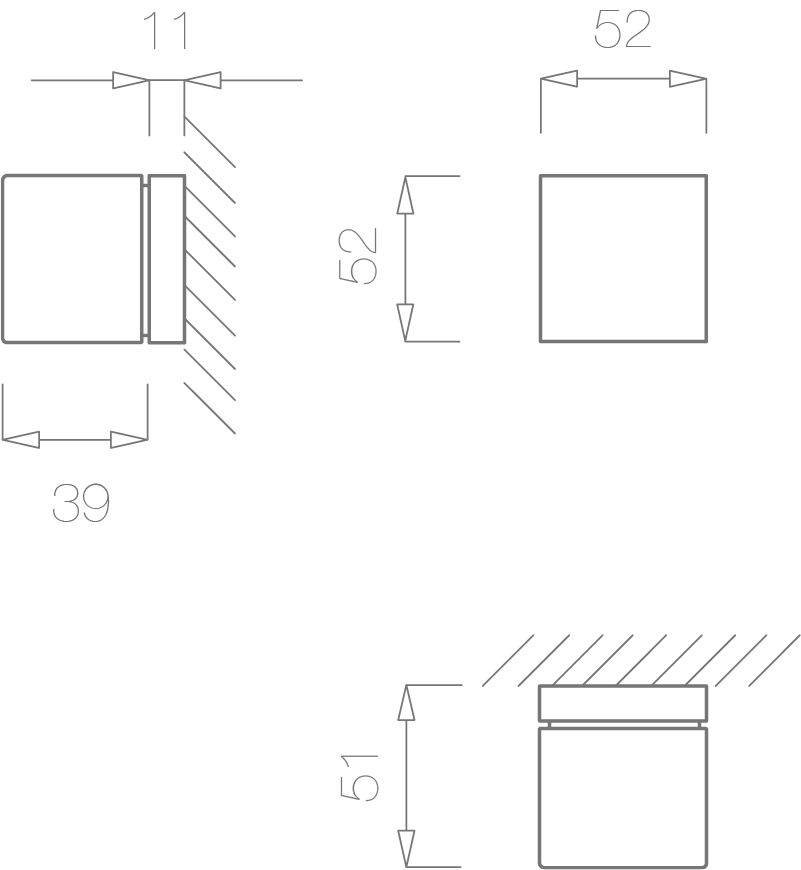 11

52

52

39

51