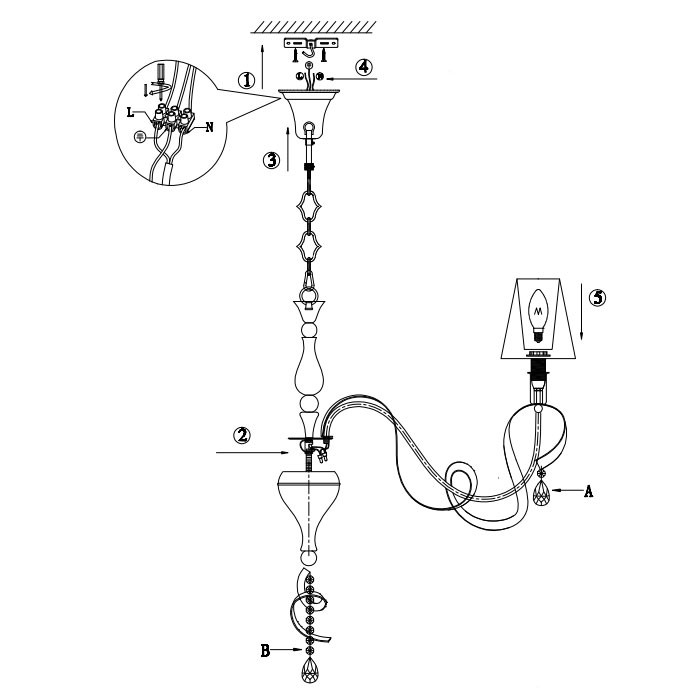 ①
④
L
N
③
⑤
②
A
B