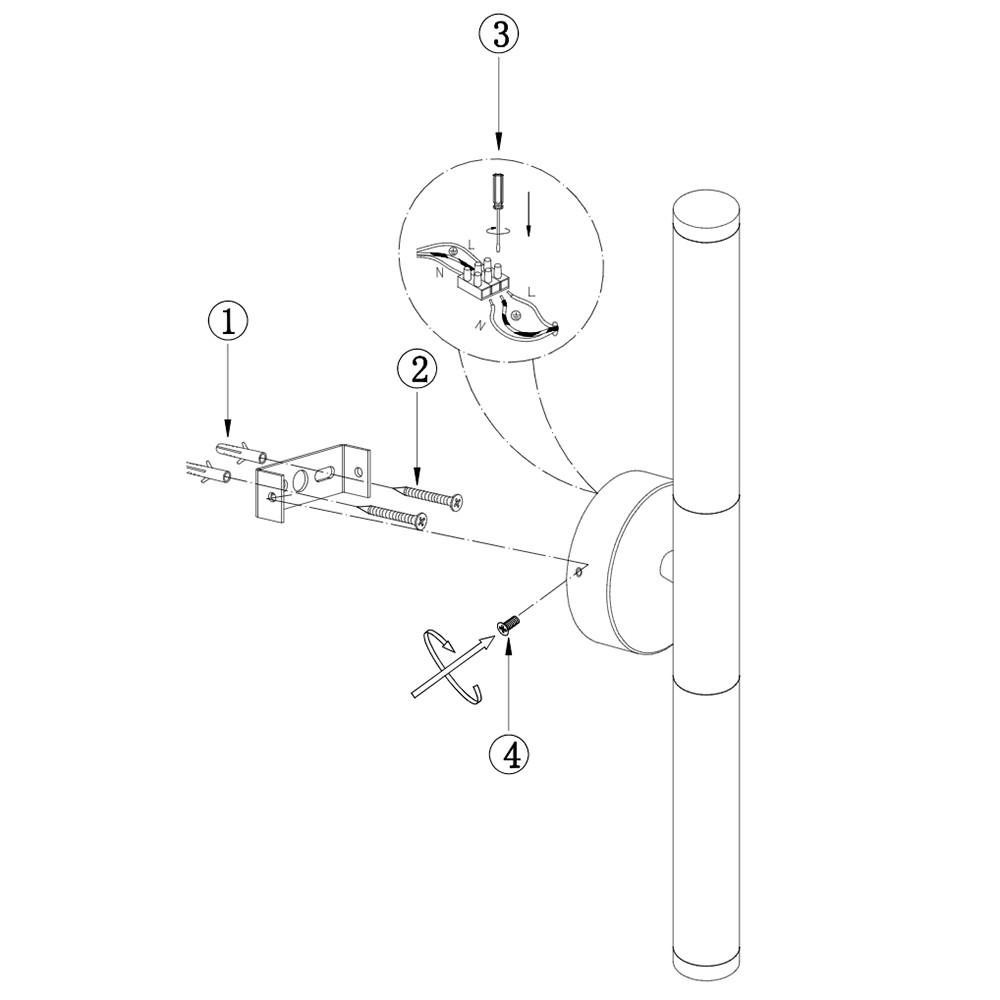 3
L
N
L
N
1
2
4