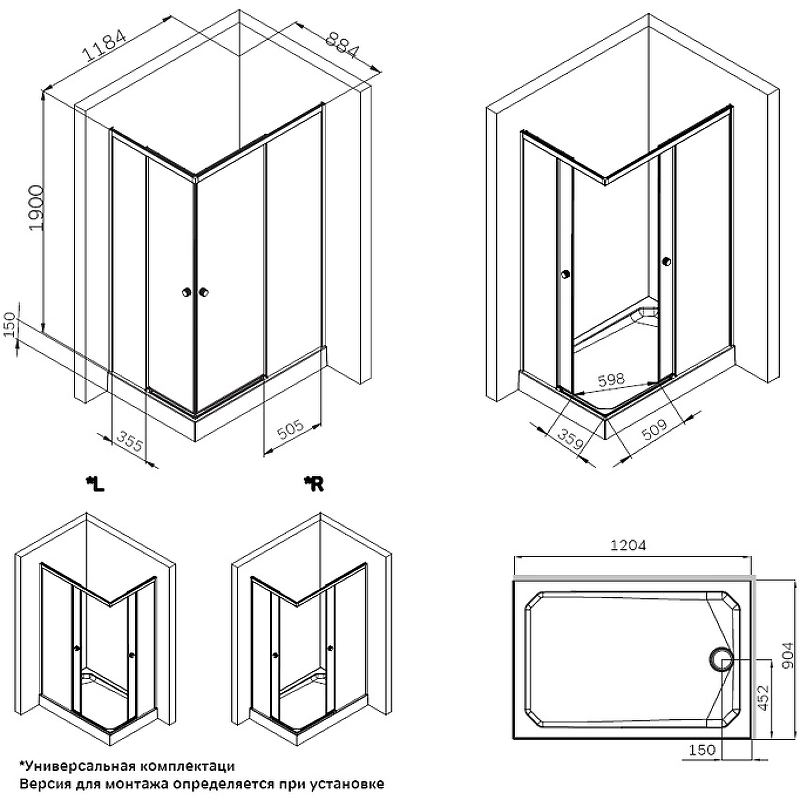 1184
884
1900
150
355
505
598
359
509
*L
*R
1204
904
452
150
*Универсальная комплектаци
Версия для монтажа определяется при установке