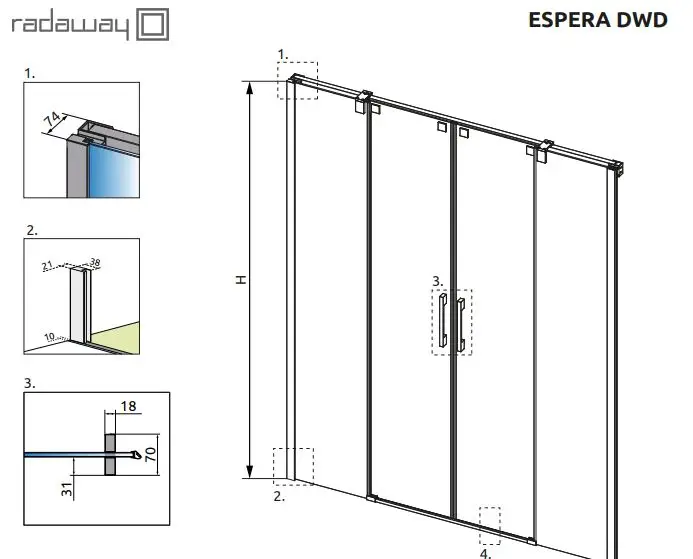 radaway

ESPERA DWD

1.

74

2.

21

38

10

3.

18

70

31

1.

H

3.

2.

4.