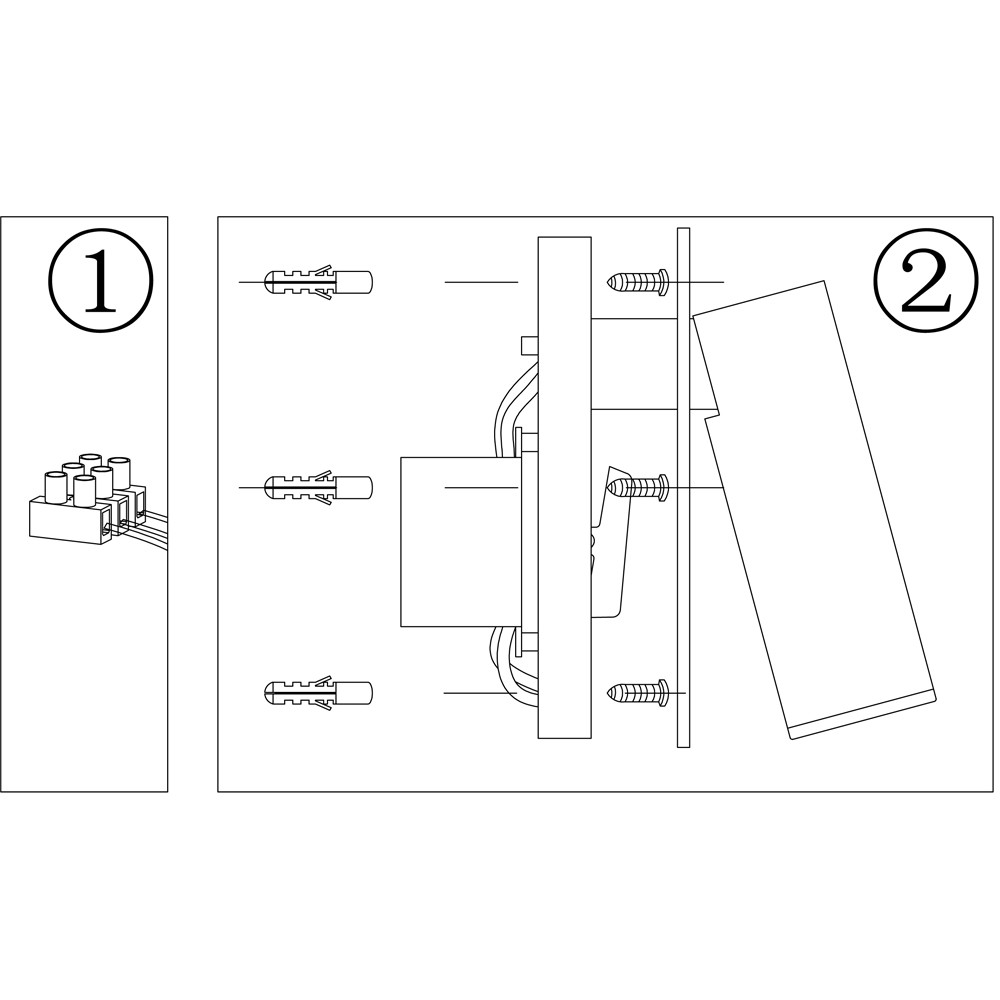 ①

②