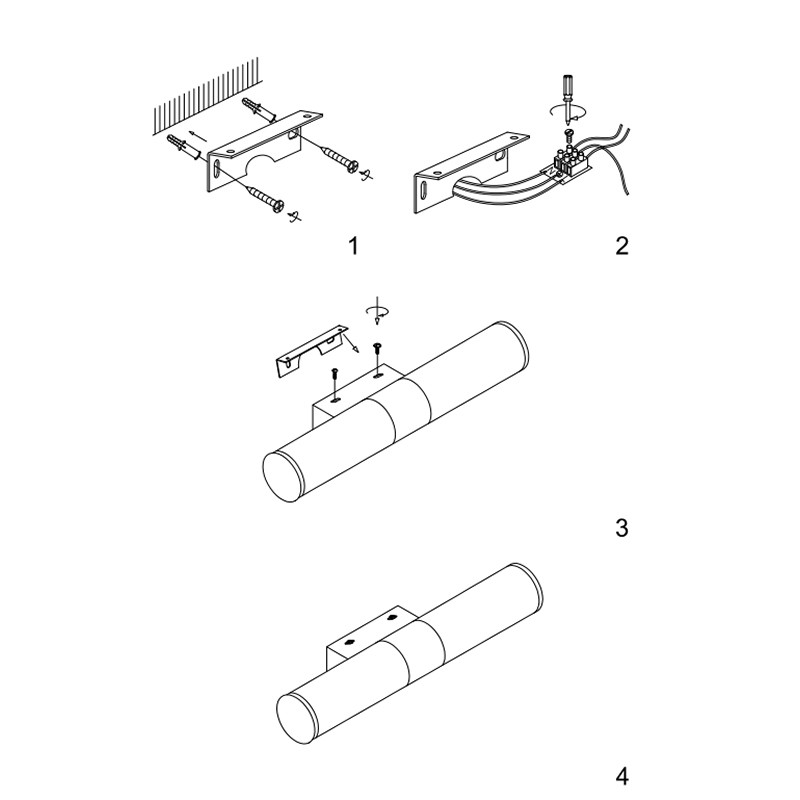 1

2

3

4