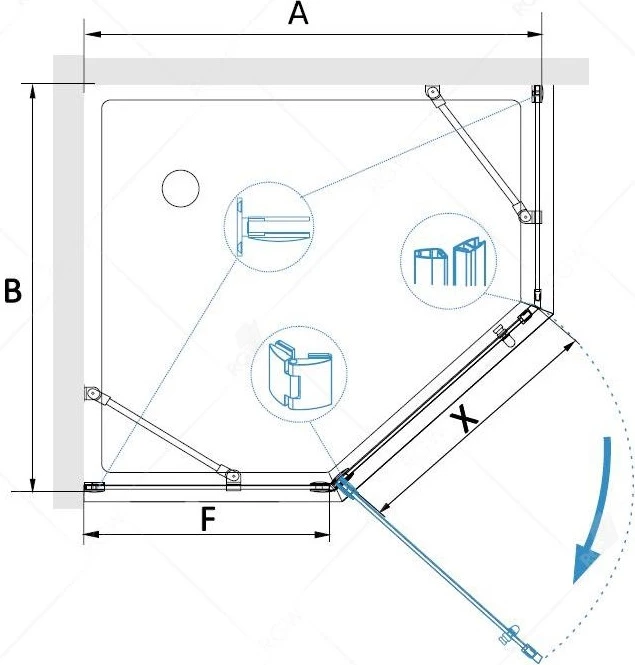 A

B

X

F