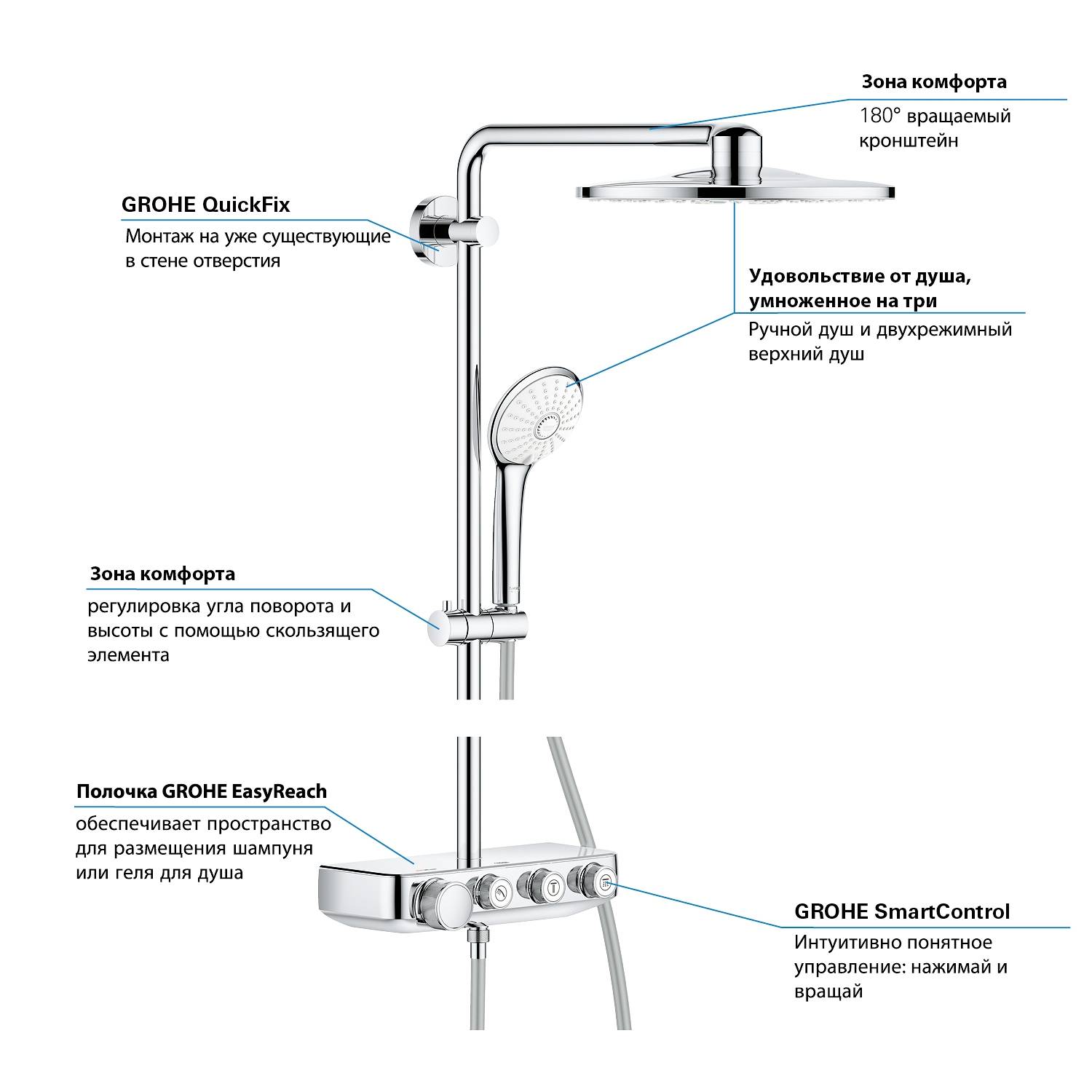 Зона комфорта
180° вращаемый кронштейн

GROHE QuickFix
Монтаж на уже существующие в стене отверстия

Удовольствие от душа, умноженное на три
Ручной душ и двухрежимный верхний душ

Зона комфорта
регулировка угла поворота и высоты с помощью скользящего элемента

Полочка GROHE EasyReach
обеспечивает пространство для размещения шампуня или геля для душа

GROHE SmartControl
Интуитивно понятное управление: нажимай и вращай