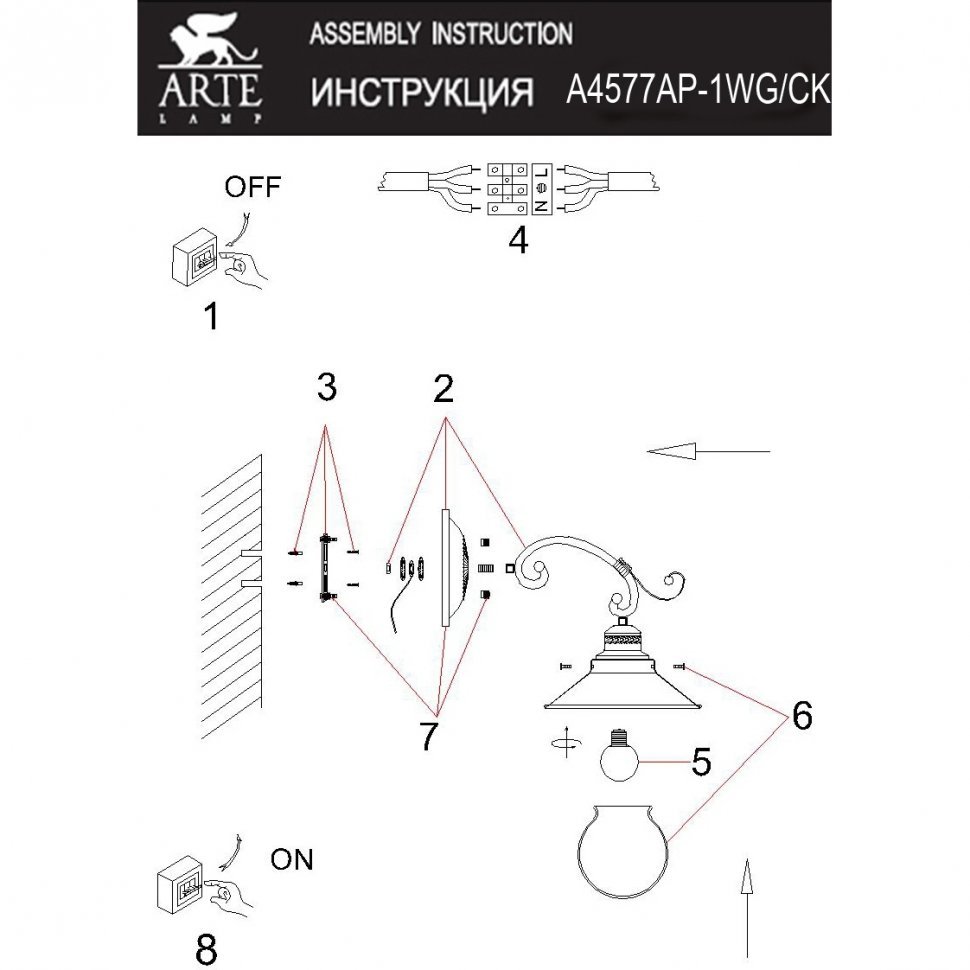 ARTE
LAMP

ASSEMBLY INSTRUCTION

ИНСТРУКЦИЯ A4577AP-1WG/CK

OFF

1

N L

4

3

2

7

6

5

ON

8