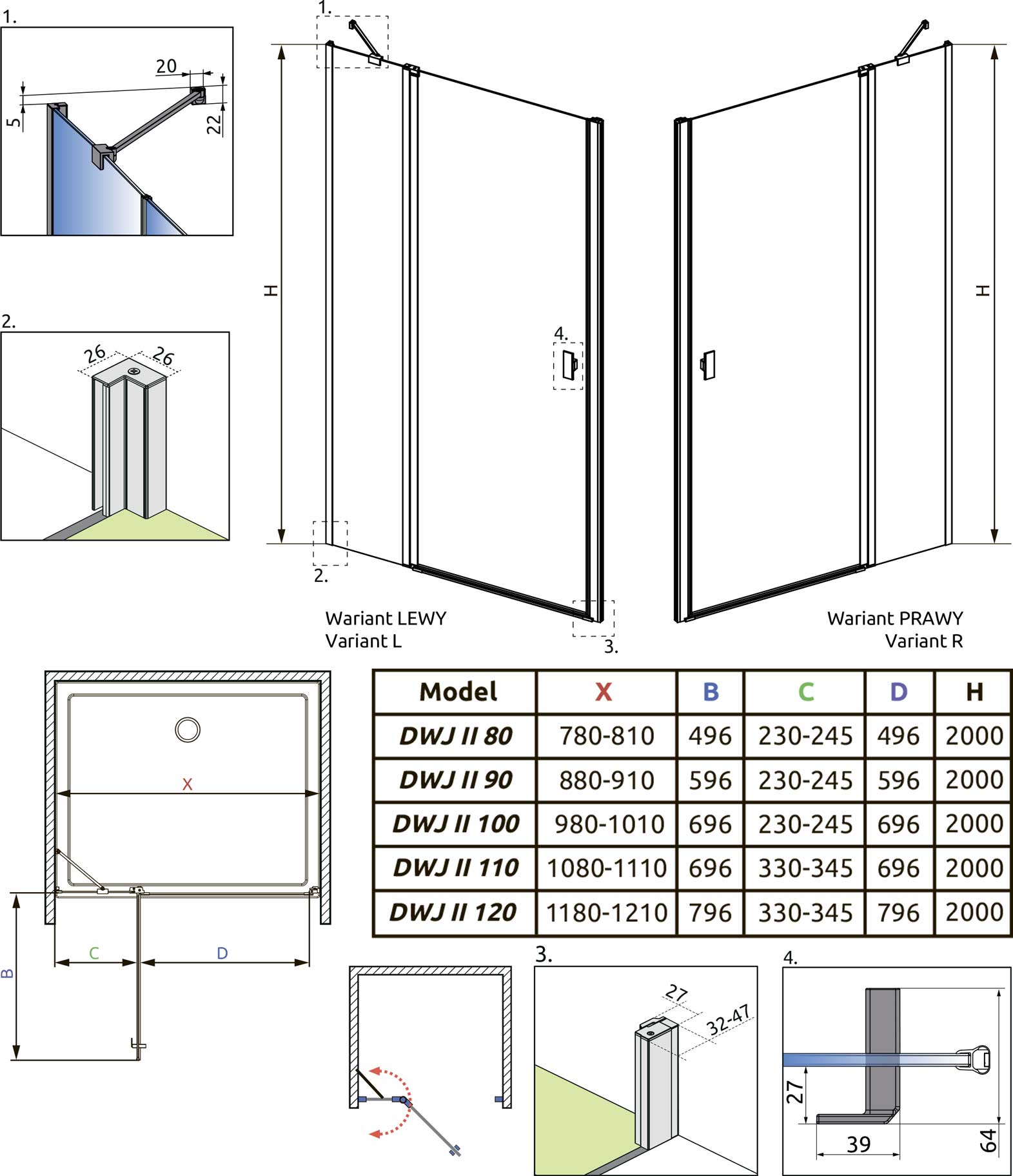 1.

20

5

22

2.

26

26

1.

H

4.

2.

3.

Wariant LEWY
Variant L

H

Wariant PRAWY
Variant R

X

B

C

D

| Model | X | B | C | D | H |
|---|---|---|---|---|---|
| DWJ II 80 | 780-810 | 496 | 230-245 | 496 | 2000 |
| DWJ II 90 | 880-910 | 596 | 230-245 | 596 | 2000 |
| DWJ II 100 | 980-1010 | 696 | 230-245 | 696 | 2000 |
| DWJ II 110 | 1080-1110 | 696 | 330-345 | 696 | 2000 |
| DWJ II 120 | 1180-1210 | 796 | 330-345 | 796 | 2000 |

3.

27

32-47

4.

27

39

64