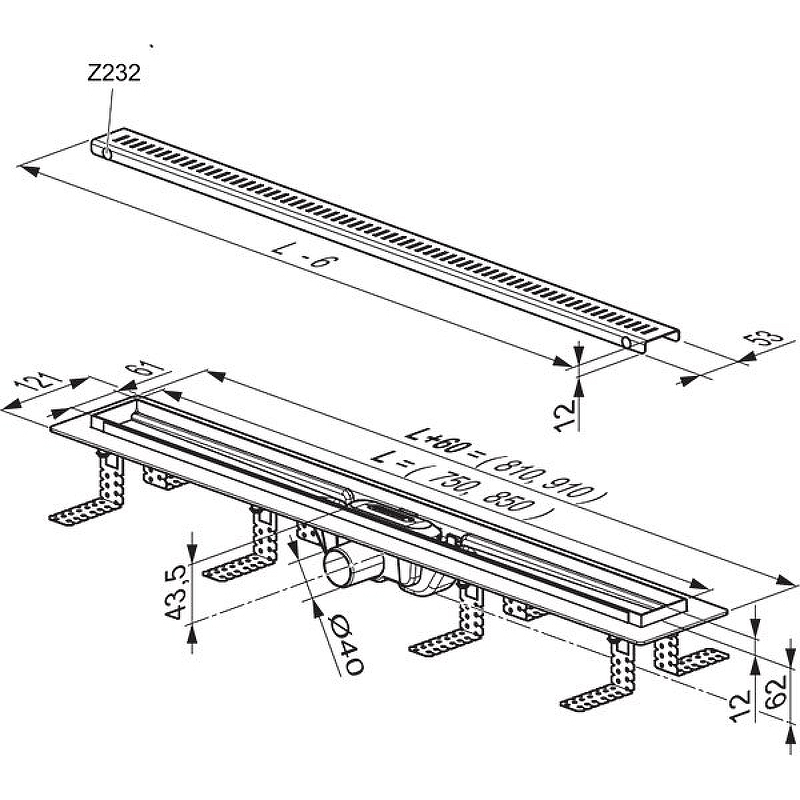 Z232

L - 6

53

12

121

61

L+60 = ( 810, 910 )

L = ( 750, 850 )

43,5

Ø40

12

62