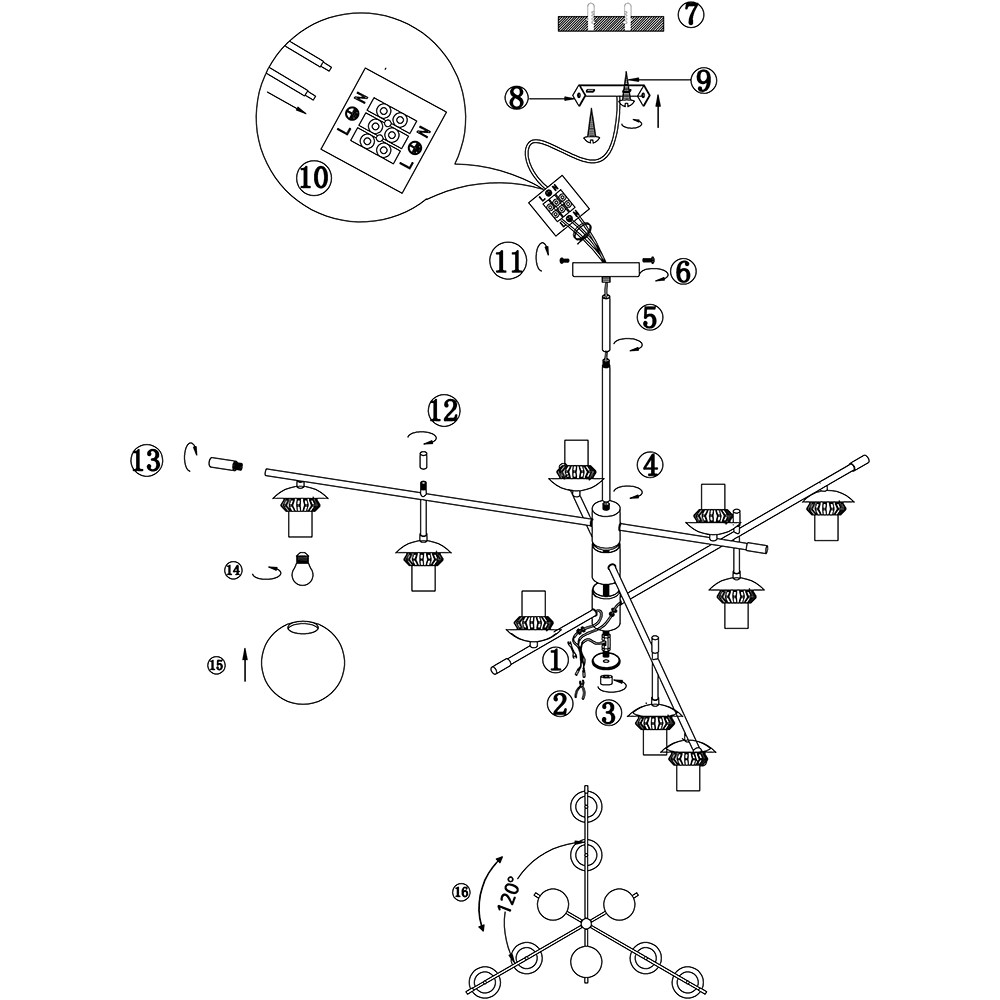 ⑦
⑧
⑨
N
L
L
N
⑩
⑪
⑥
⑤
⑫
⑬
④
⑭
⑮
①
②
③
⑯
120°