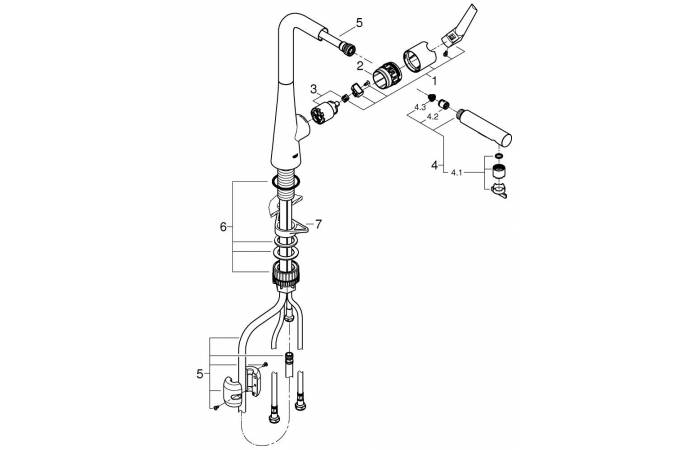 5
2
1
3
4.3
4.2
4
4.1
6
7
5