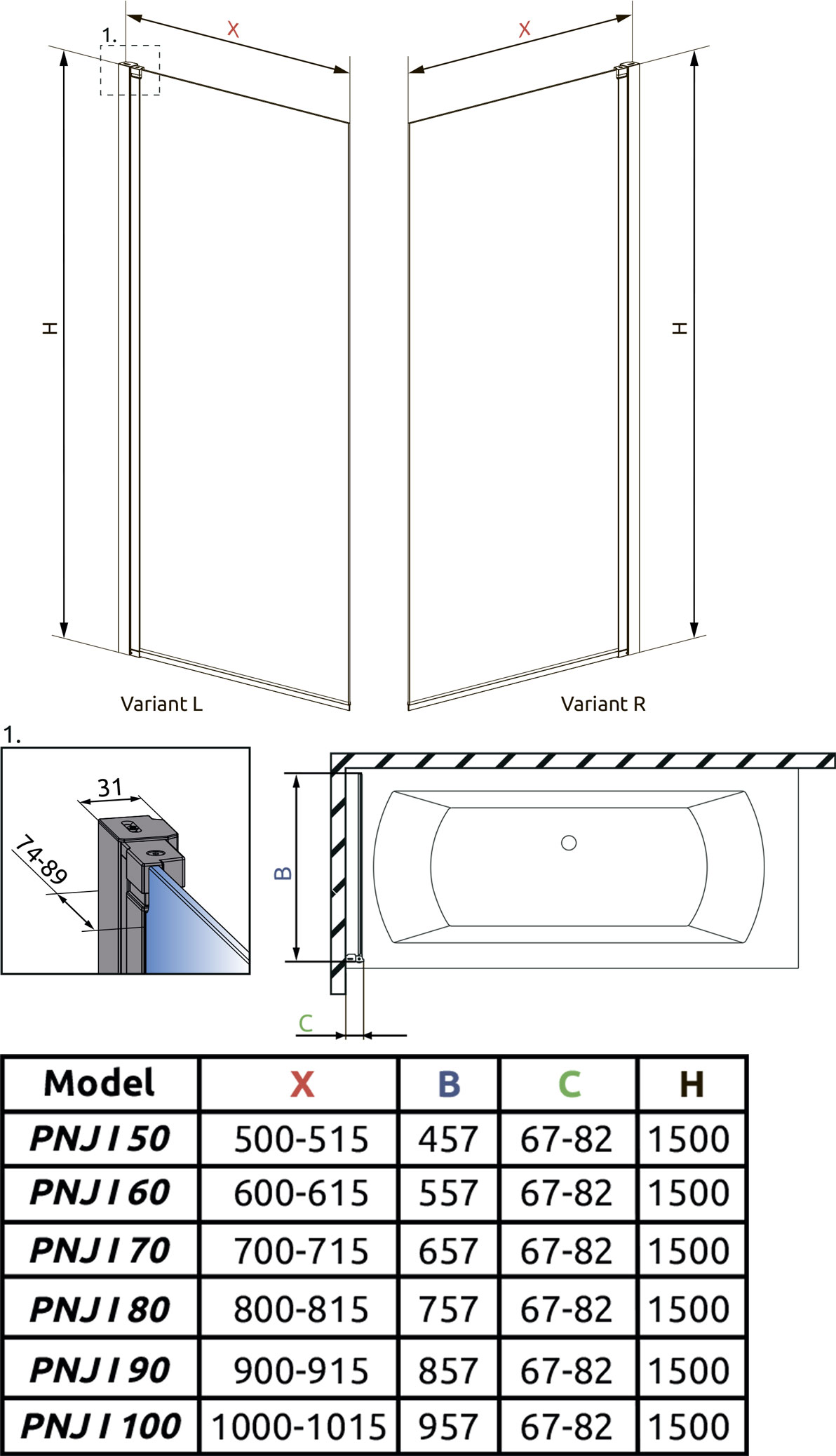 1.

X

X

H

H

Variant L

Variant R

1.

31

74-89

B

C

| Model | X | B | C | H |
|---|---|---|---|---|
| PNJ I 50 | 500-515 | 457 | 67-82 | 1500 |
| PNJ I 60 | 600-615 | 557 | 67-82 | 1500 |
| PNJ I 70 | 700-715 | 657 | 67-82 | 1500 |
| PNJ I 80 | 800-815 | 757 | 67-82 | 1500 |
| PNJ I 90 | 900-915 | 857 | 67-82 | 1500 |
| PNJ I 100 | 1000-1015 | 957 | 67-82 | 1500 |