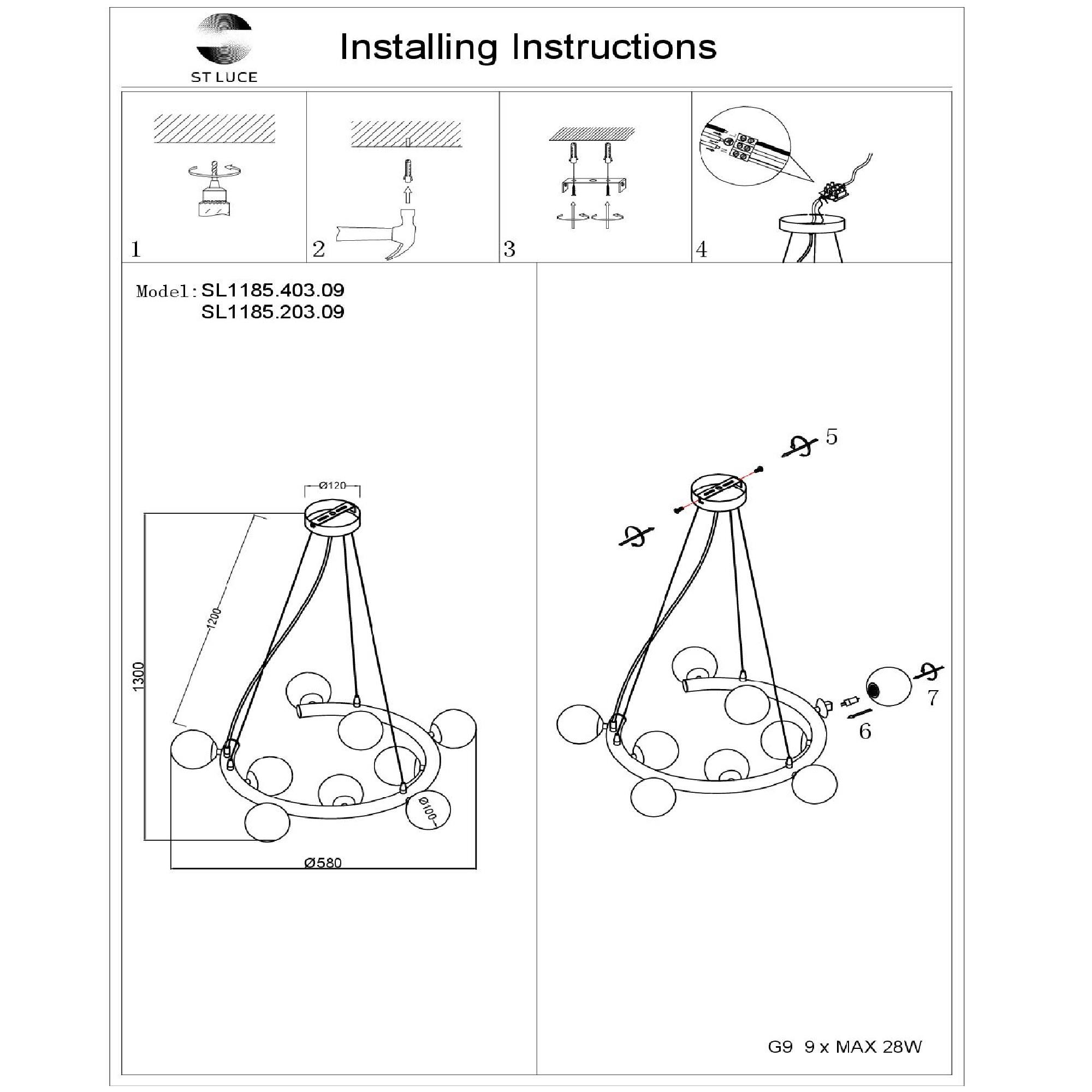 ST LUCE

Installing Instructions

1

2

3

4

Model: SL1185.403.09
SL1185.203.09

Ø120

1200

1300

Ø100

Ø580

5

7

6

G9 9 x MAX 28W