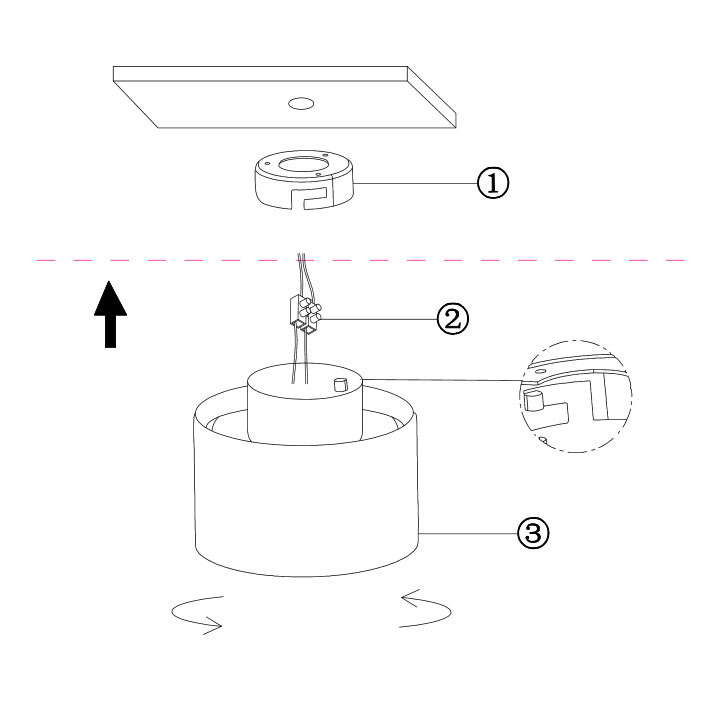 ①
②
③