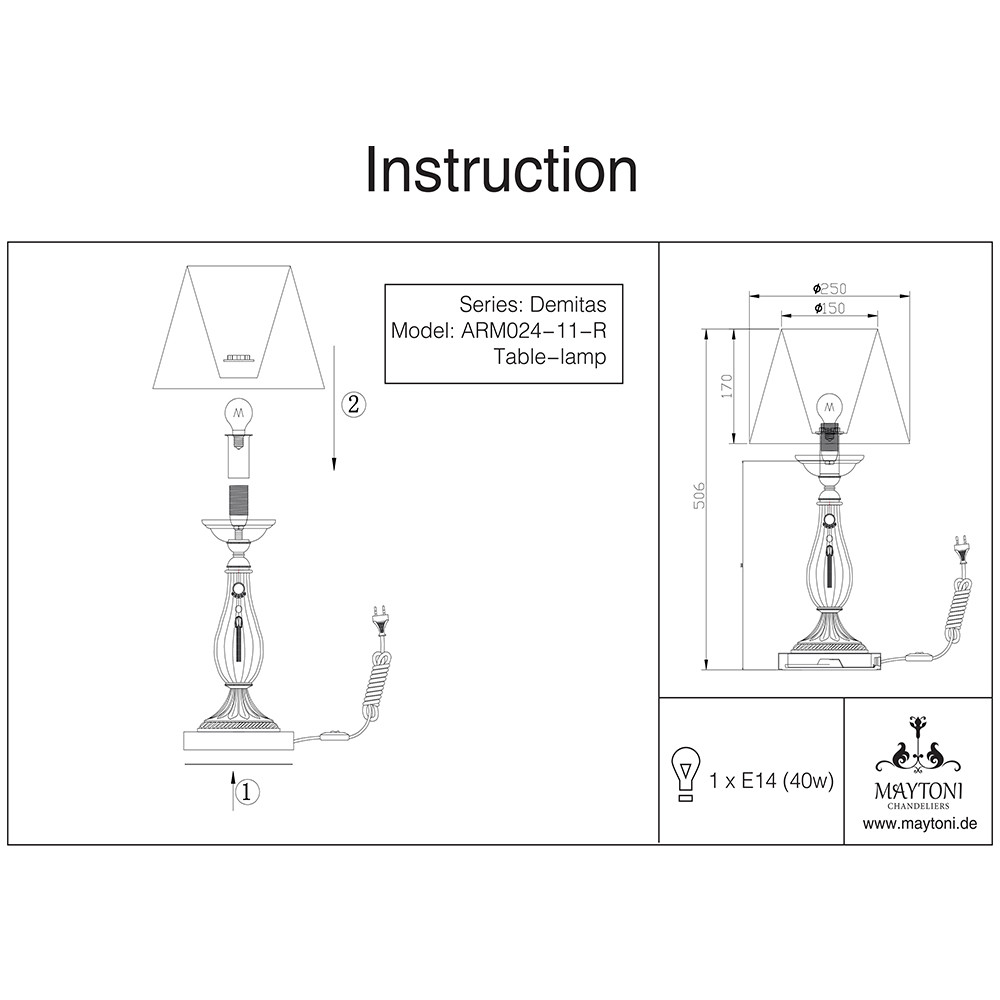 Instruction

Series: Demitas
Model: ARM024-11-R
Table-lamp

2

1

ø250
ø150

170

506

1 x E14 (40w)

MAYTONI
CHANDELIERS
www.maytoni.de