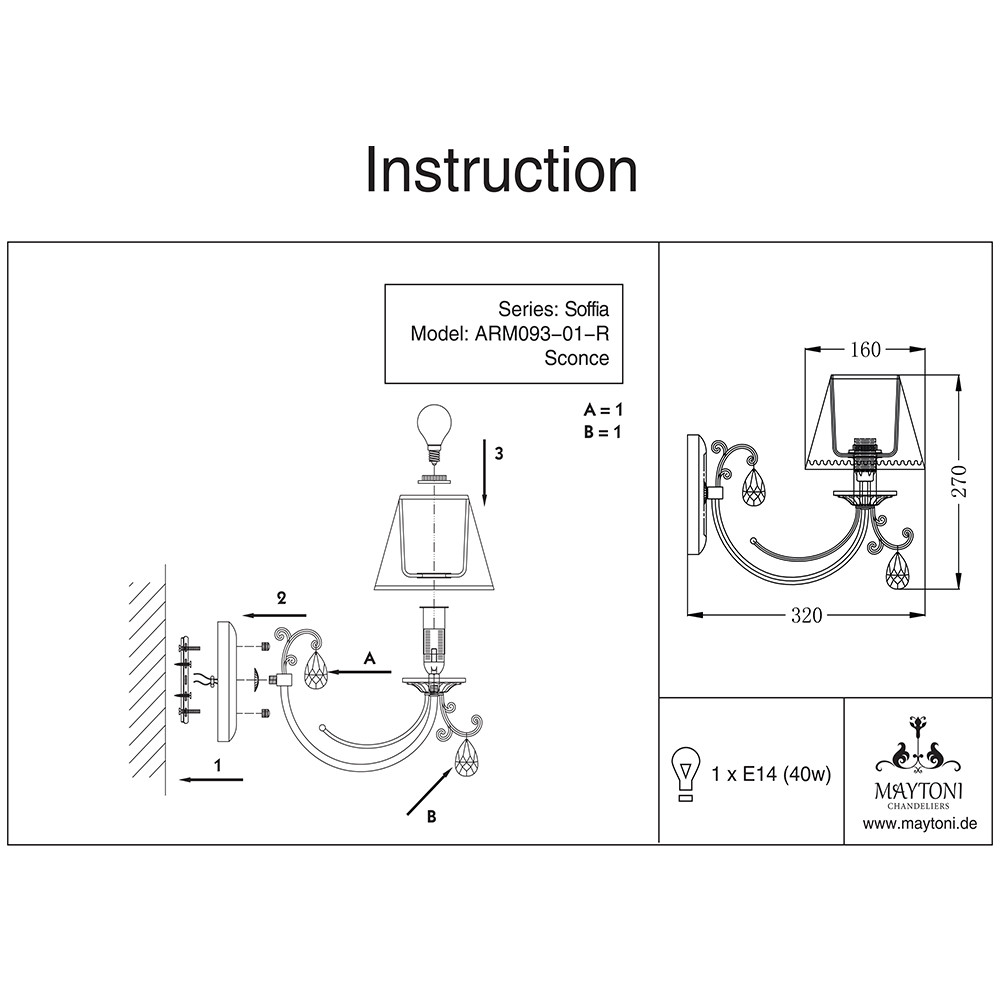 Instruction

Series: Soffia
Model: ARM093-01-R
Sconce

A = 1
B = 1

3

2

A

1

B

160

270

320

1 x E14 (40w)

MAYTONI
CHANDELIERS
www.maytoni.de