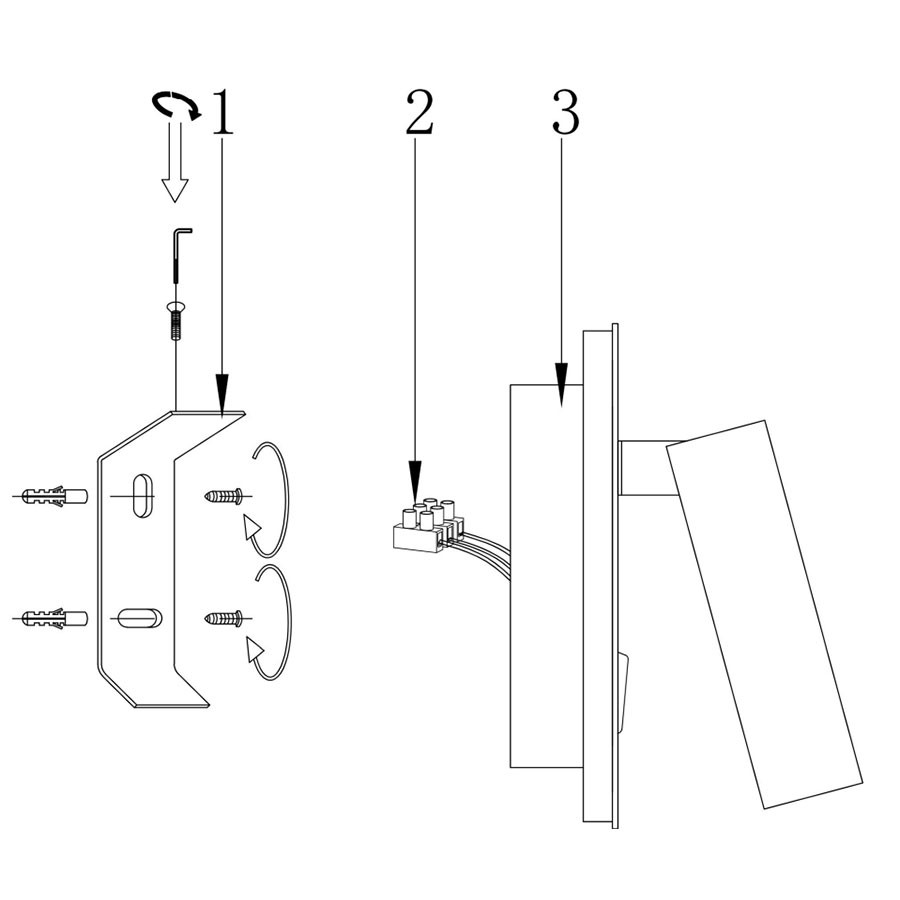 1

2

3