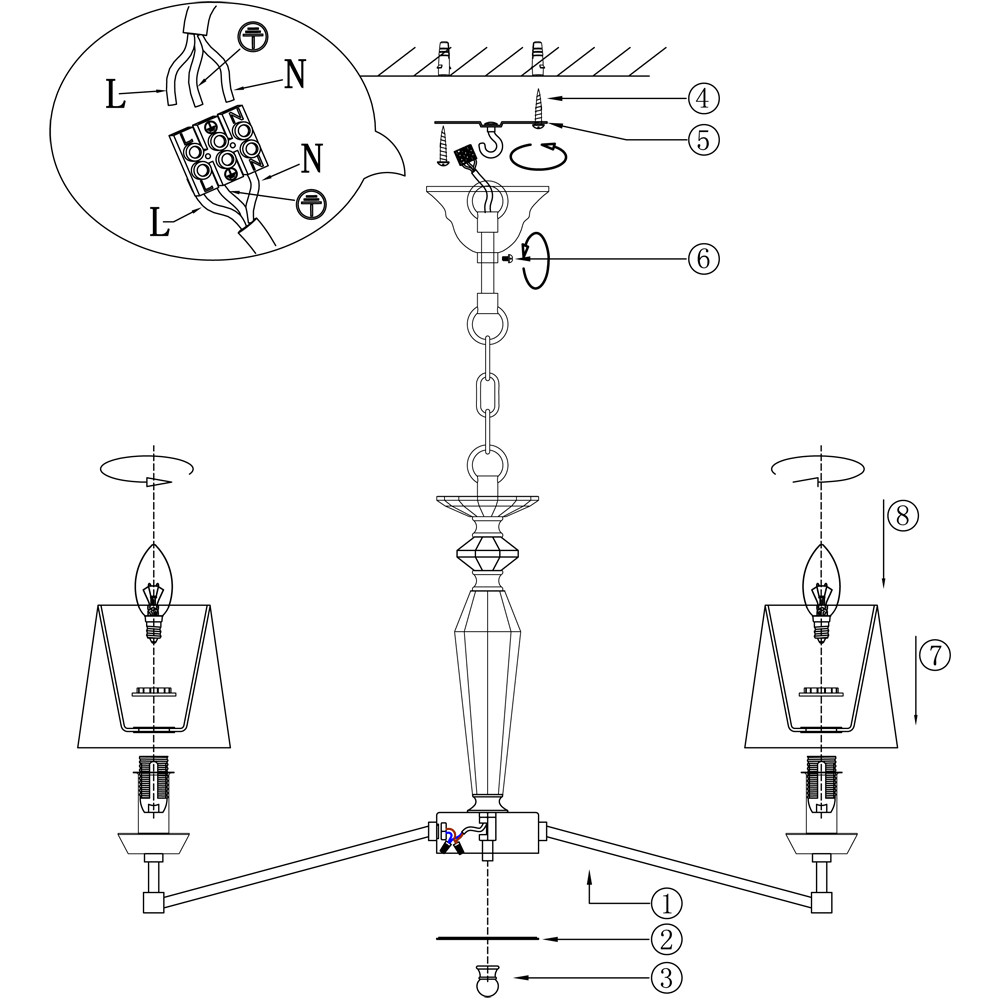 L
N
L
N
N
L
④
⑤
⑥
⑧
⑦
①
②
③