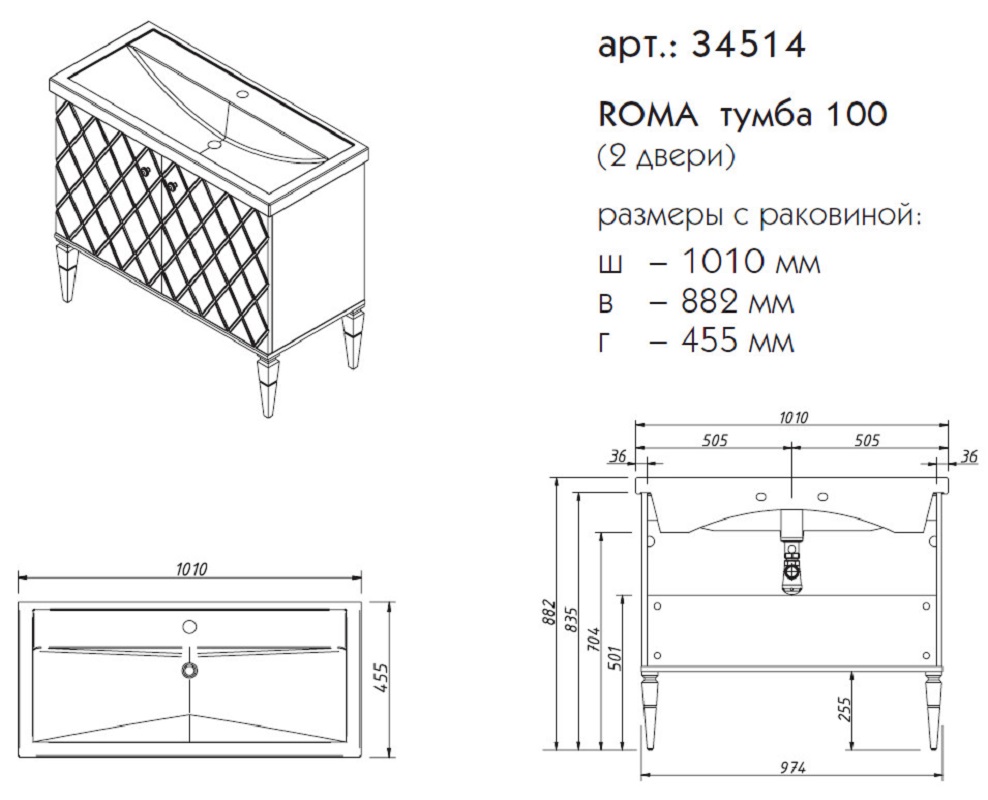 арт.: 34514

ROMA тумба 100
(2 двери)

размеры с раковиной:
ш – 1010 мм
в – 882 мм
г – 455 мм

1010
455

1010
36
505
505
36
882
835
704
501
255
974