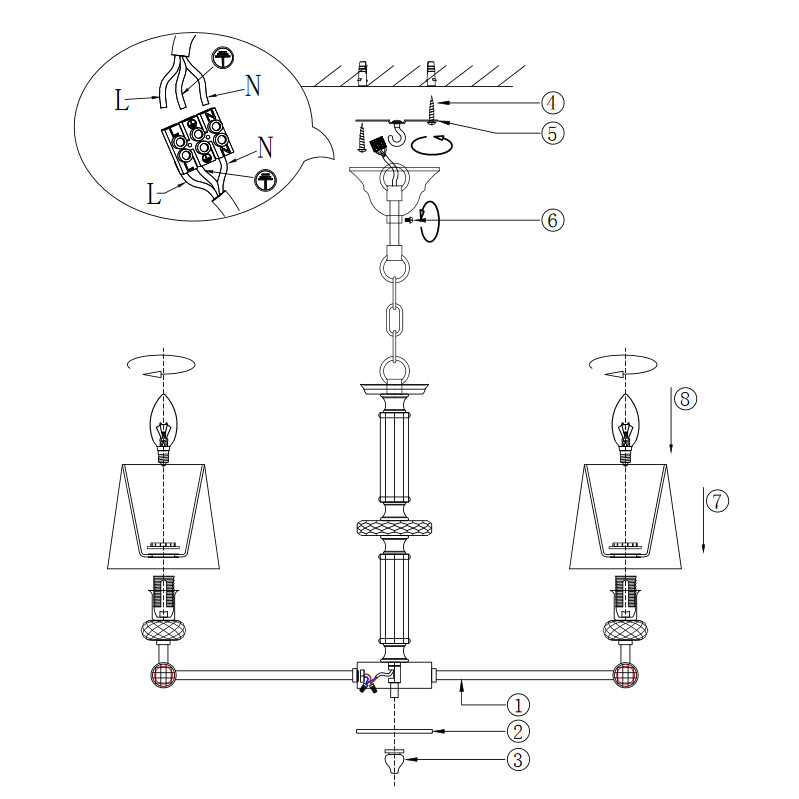 L
N
N
L
4
5
6
8
7
1
2
3