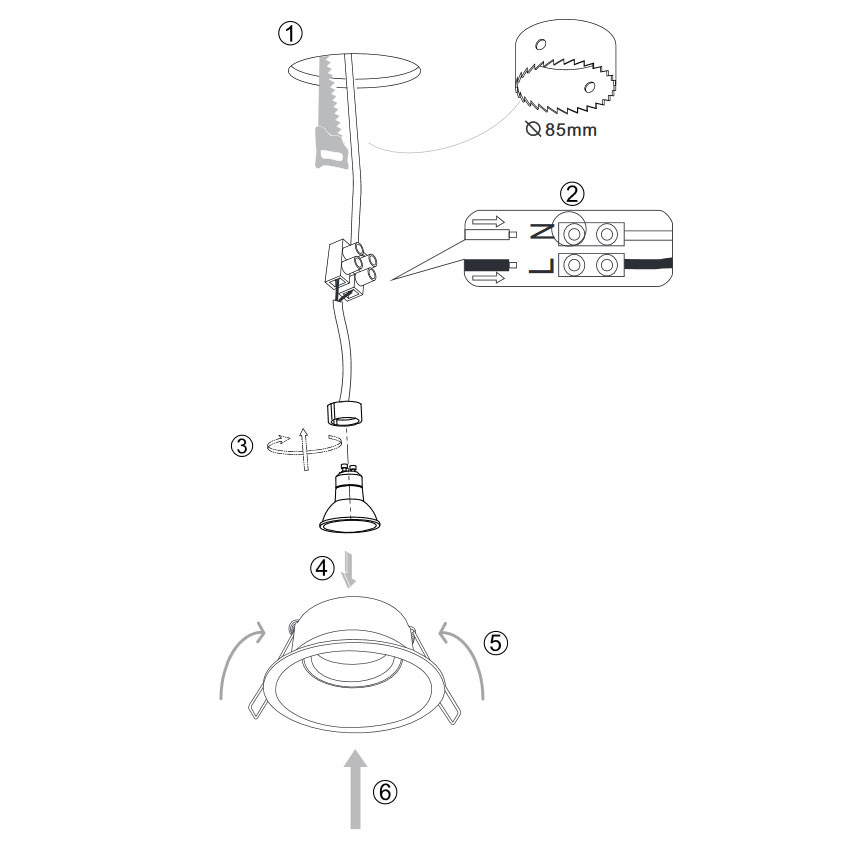 ①
⌀85mm
②
N
L
③
④
⑤
⑥