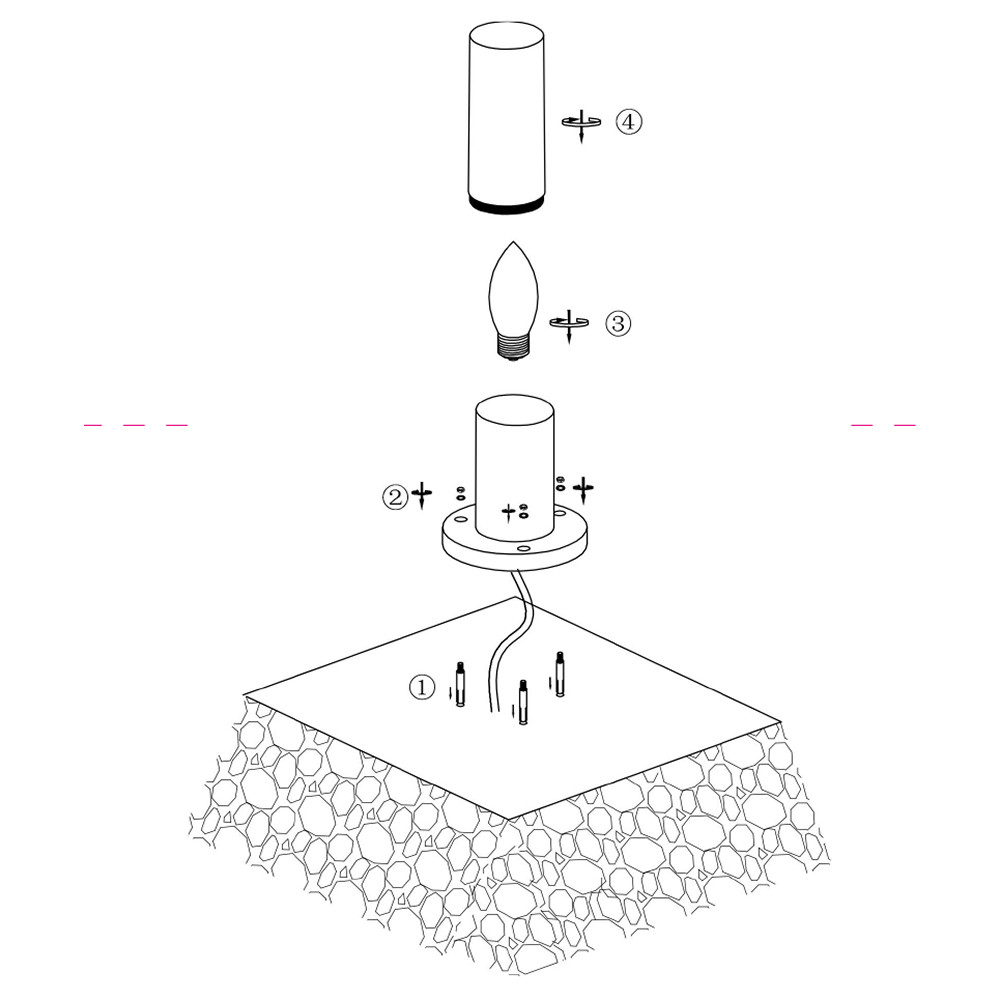 ④

③

②

①