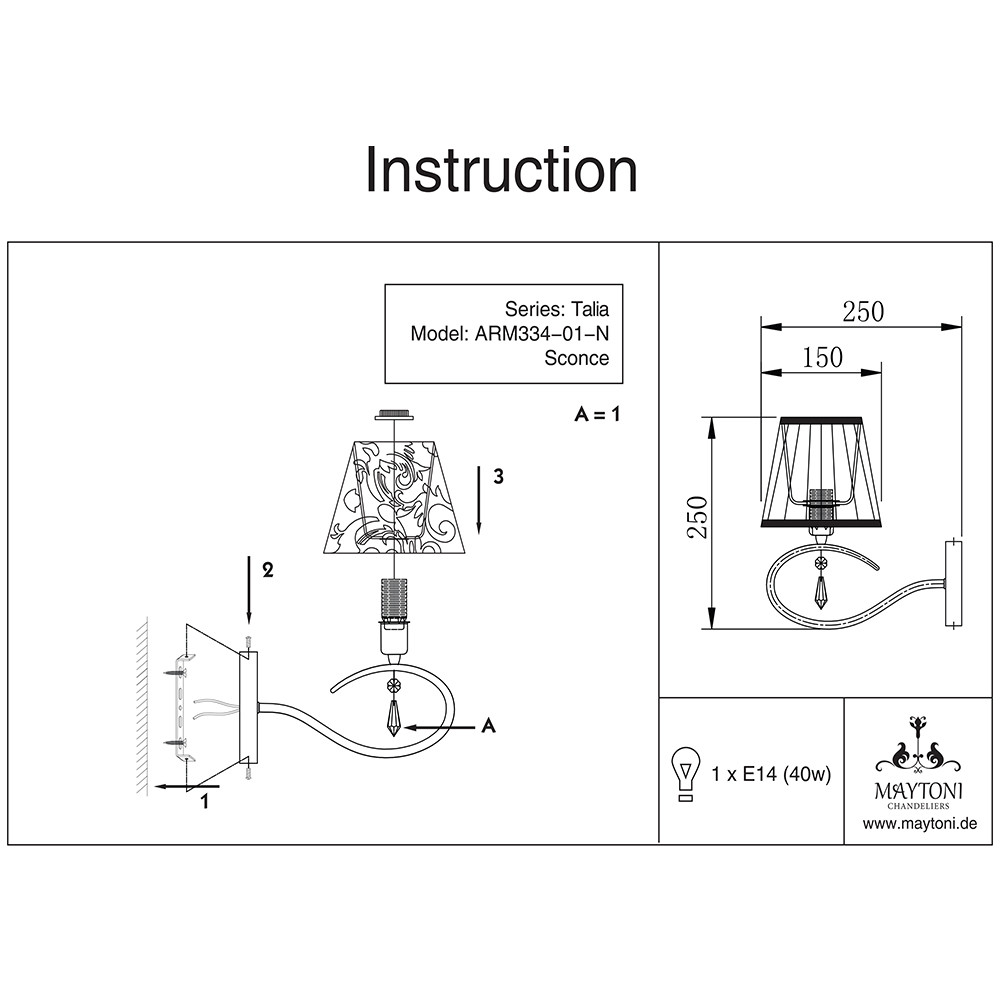 Instruction

Series: Talia
Model: ARM334-01-N
Sconce

A = 1

3

2

A

1

250

150

250

1 x E14 (40w)

MAYTONI
CHANDELIERS
www.maytoni.de