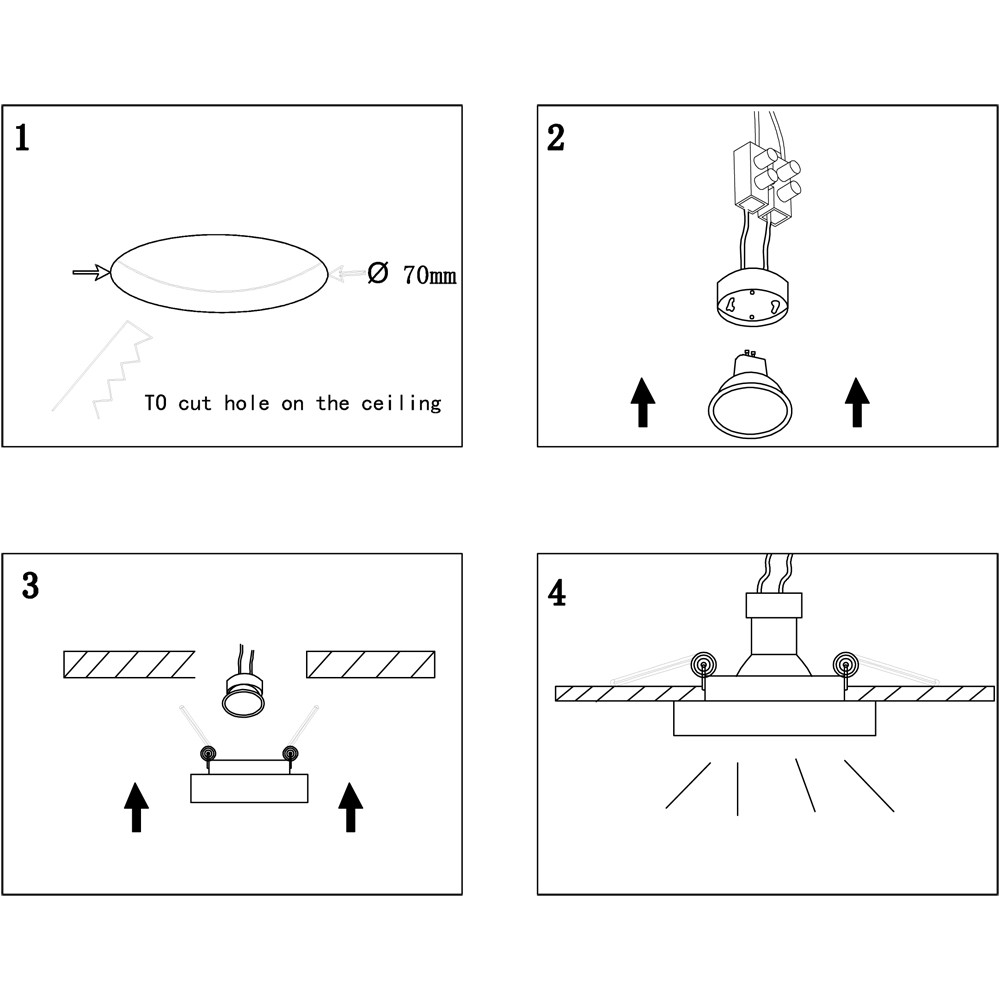 1

Ø 70mm

TO cut hole on the ceiling

2

3

4