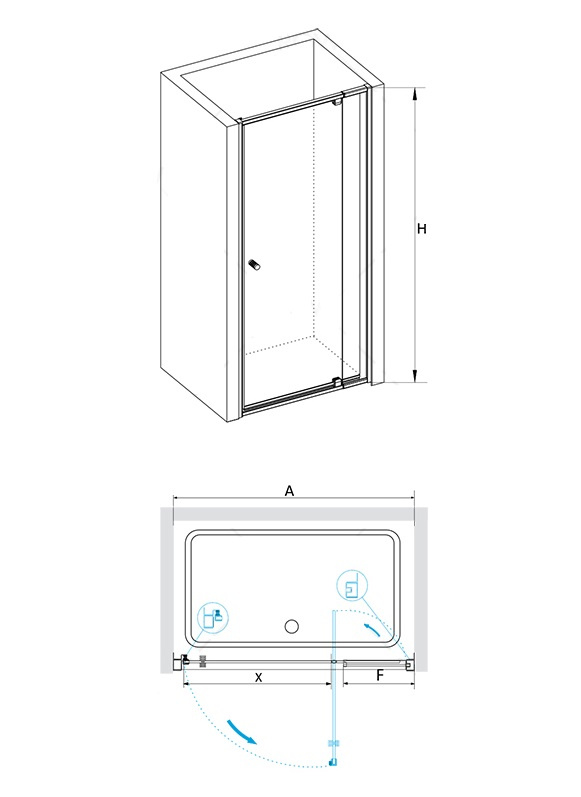 H

A

X

F