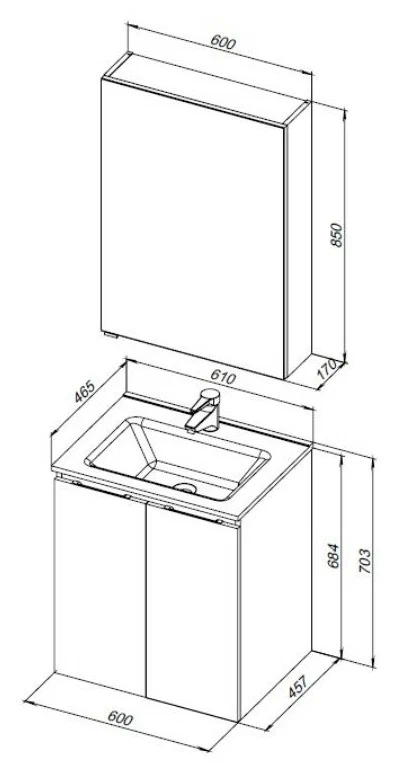 600
850
170
610
465
684
703
457
600