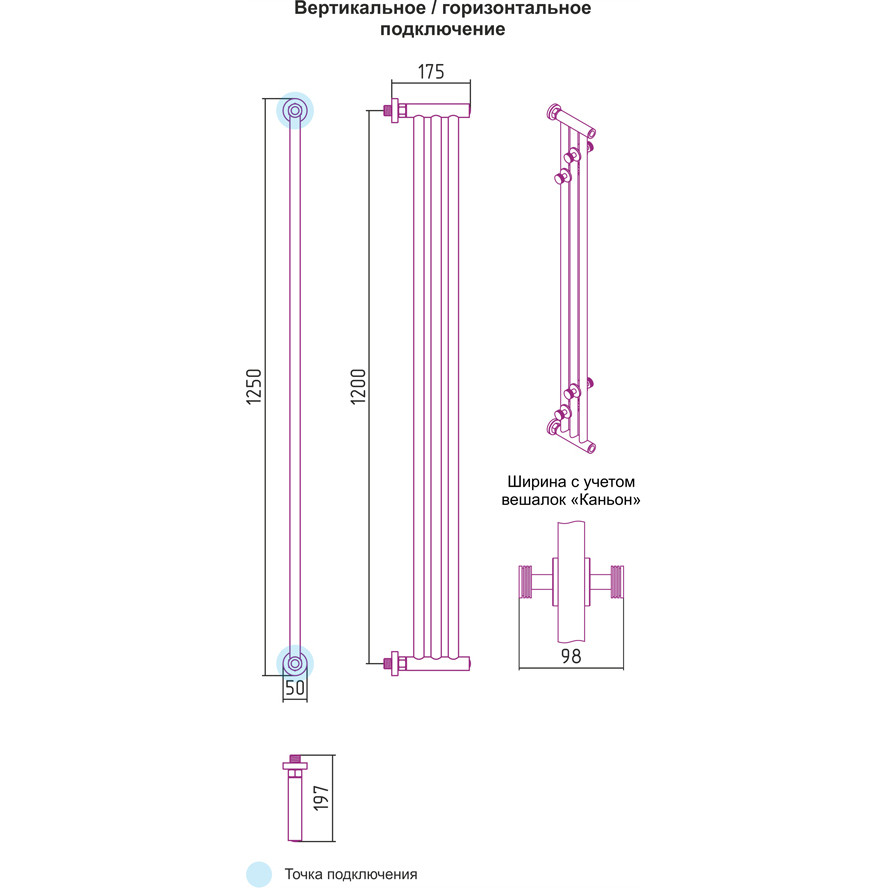 Вертикальное / горизонтальное подключение

175

1250

1200

Ширина с учетом вешалок «Каньон»

98

50

197

Точка подключения