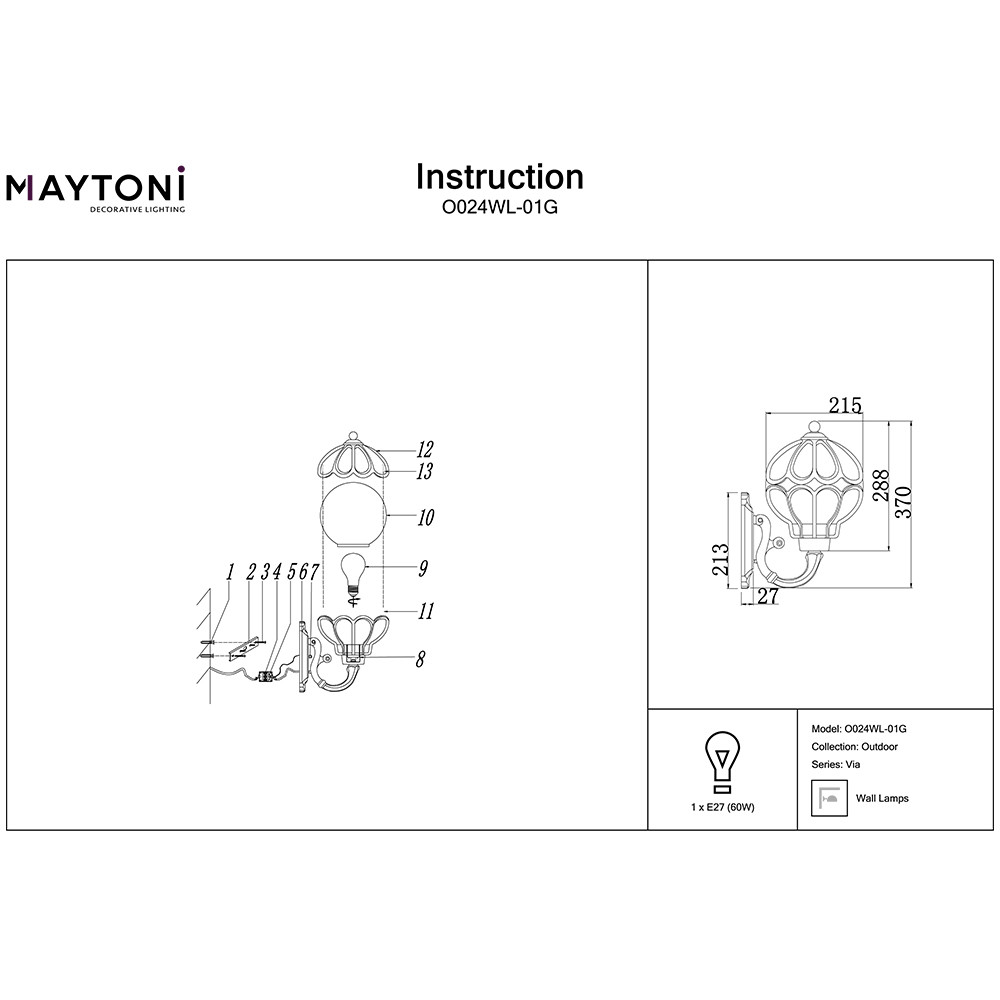 MAYTONI
DECORATIVE LIGHTING

Instruction
O024WL-01G

12
13
10
9
11
1 2 3 4 5 6 7
8

215
288
370
213
27

1 x E27 (60W)

Model: O024WL-01G
Collection: Outdoor
Series: Via

Wall Lamps