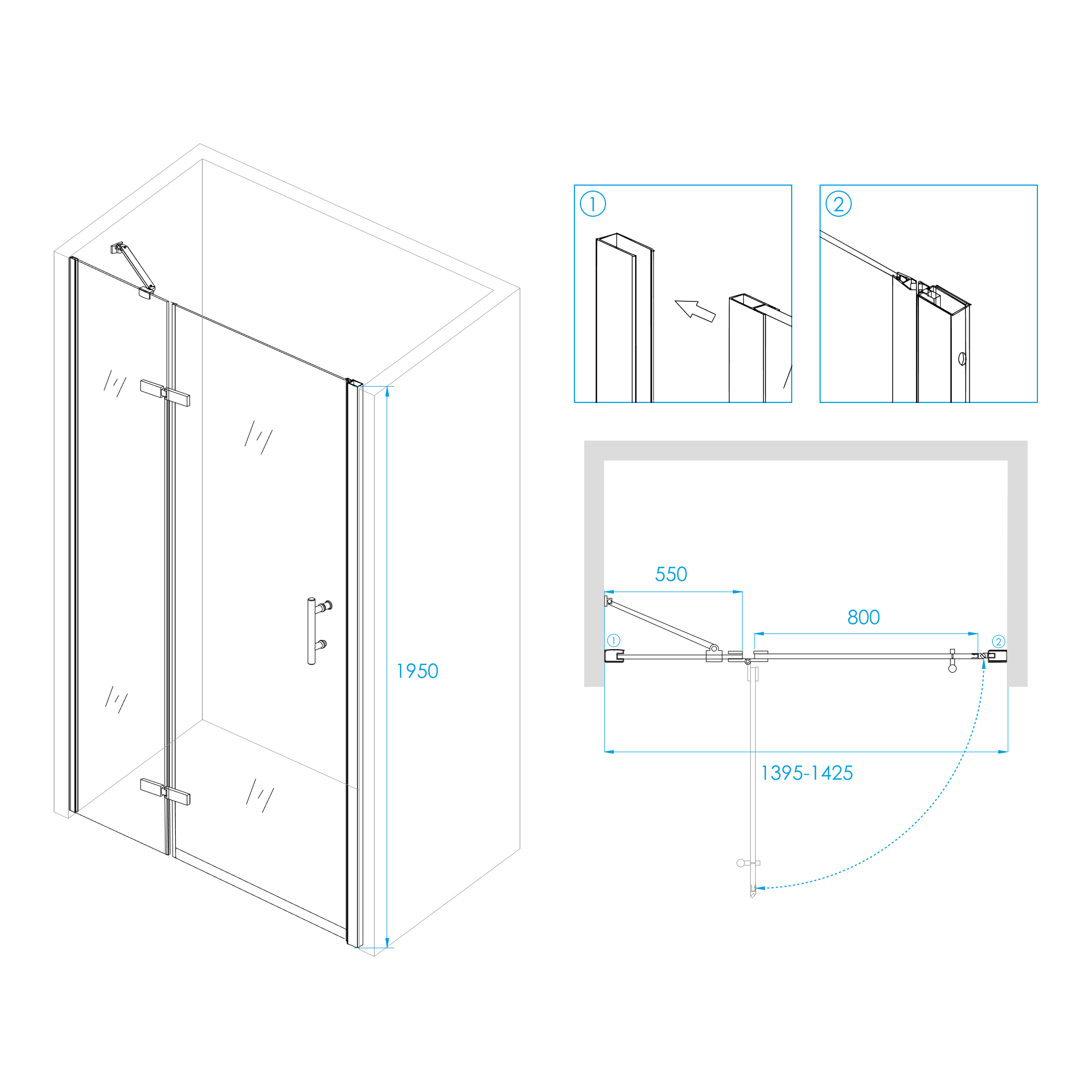 1950

①

②

550

800

①

②

1395-1425