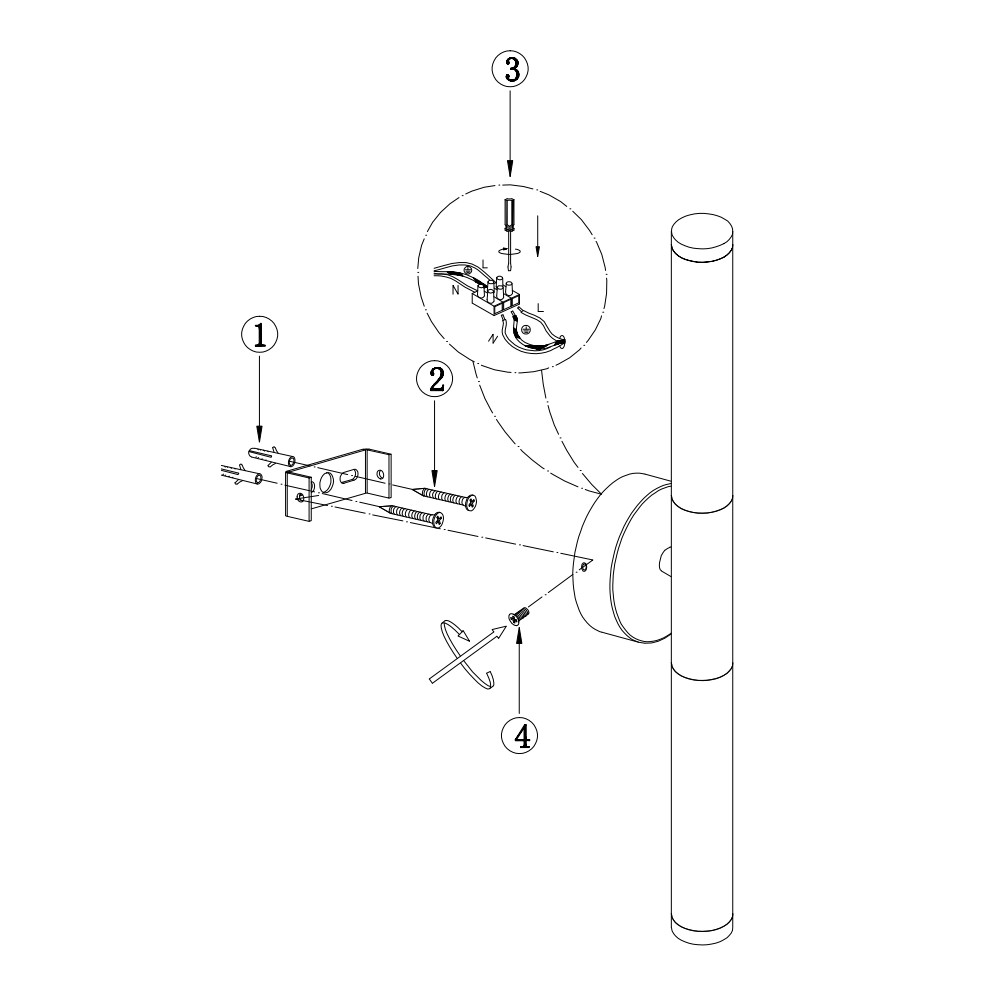 3
L
N
L
N
1
2
4