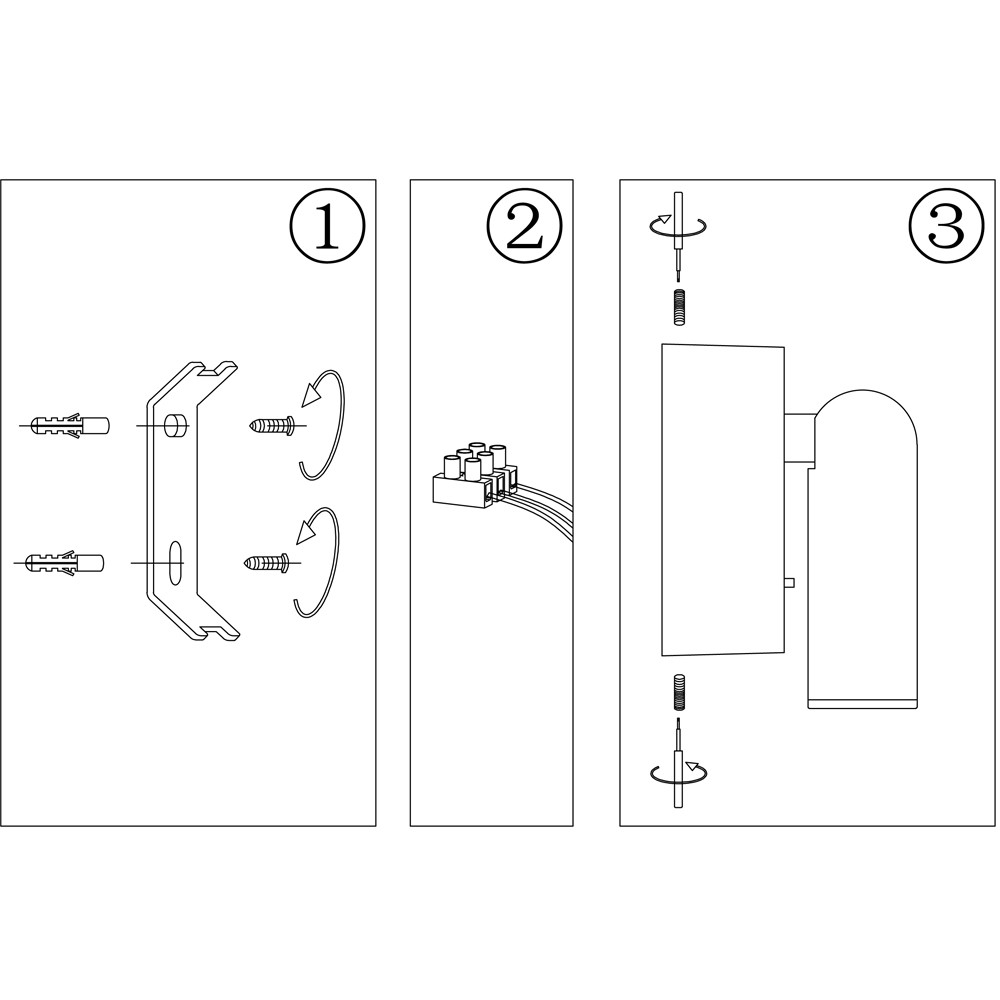 ①

②

③