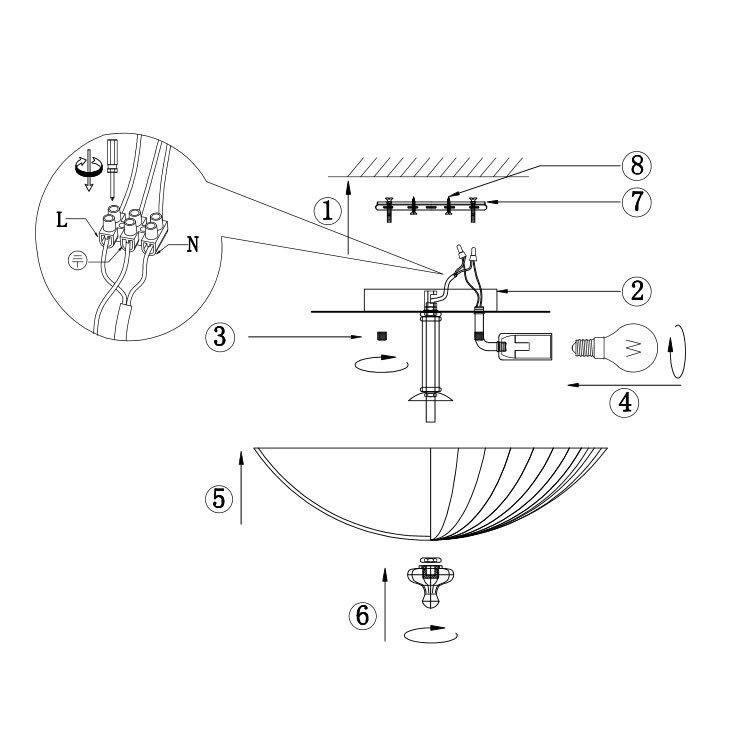 L
N
1
8
7
2
3
4
5
6