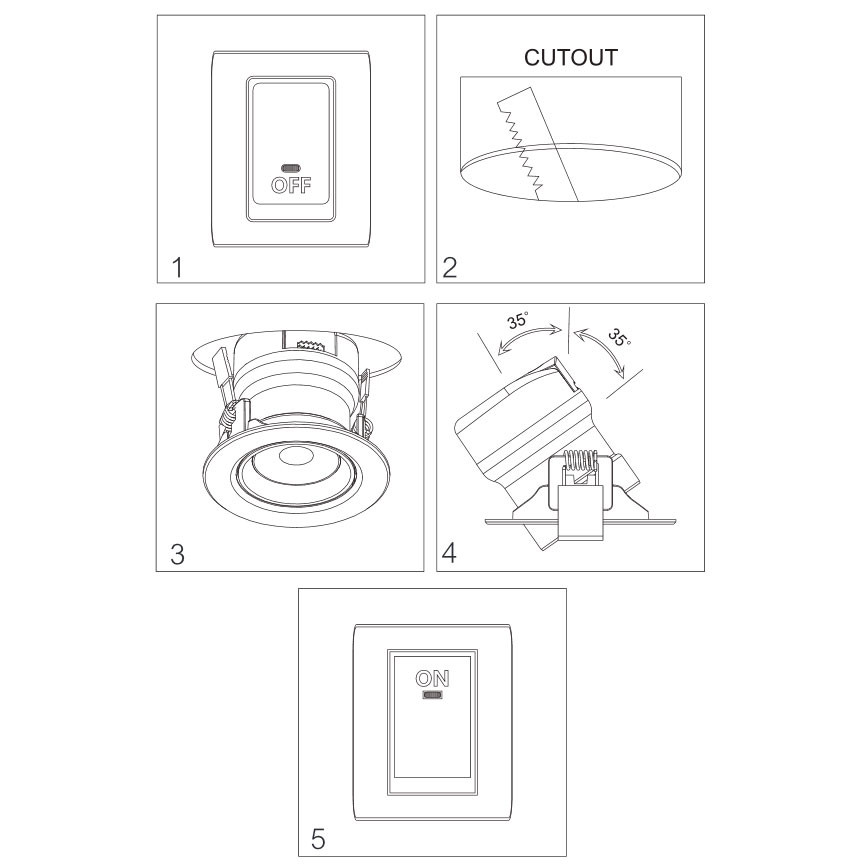 OFF

1

CUTOUT

2

3

35°

35°

4

ON

5