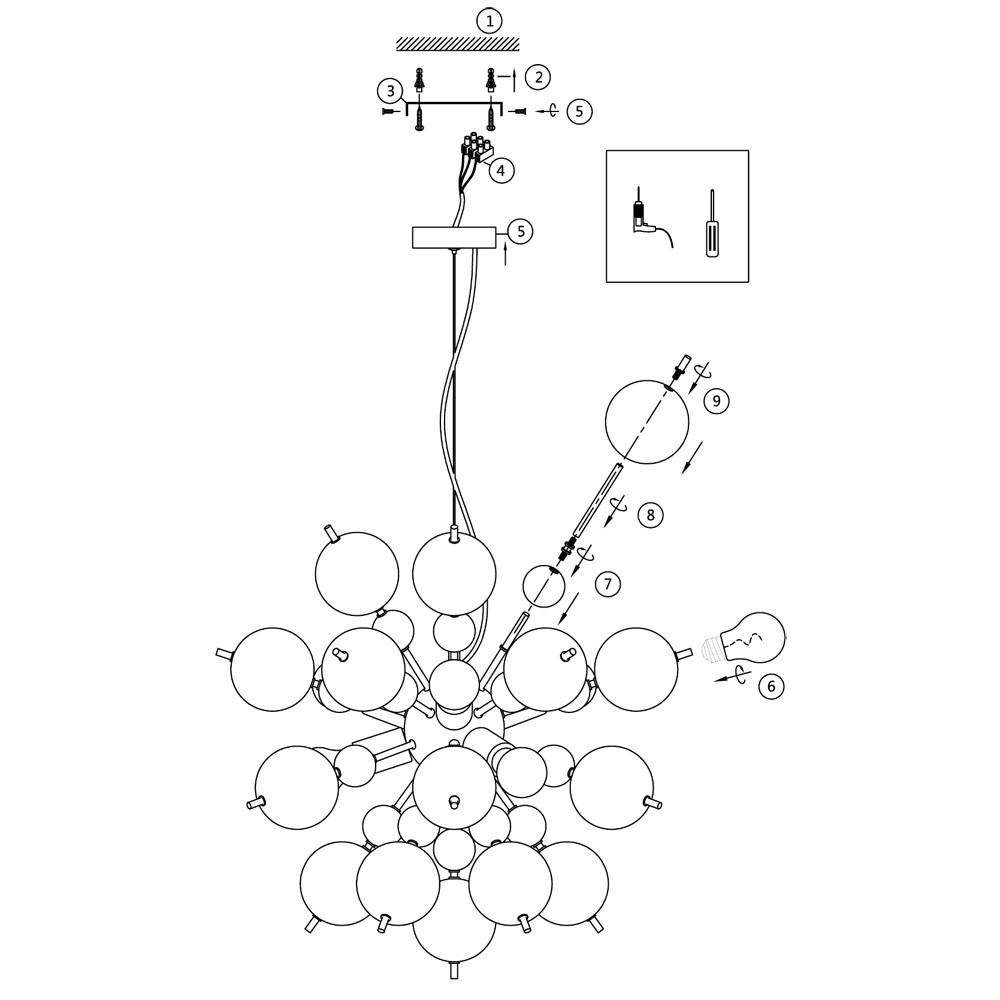 1
2
3
5
4
5
9
8
7
6