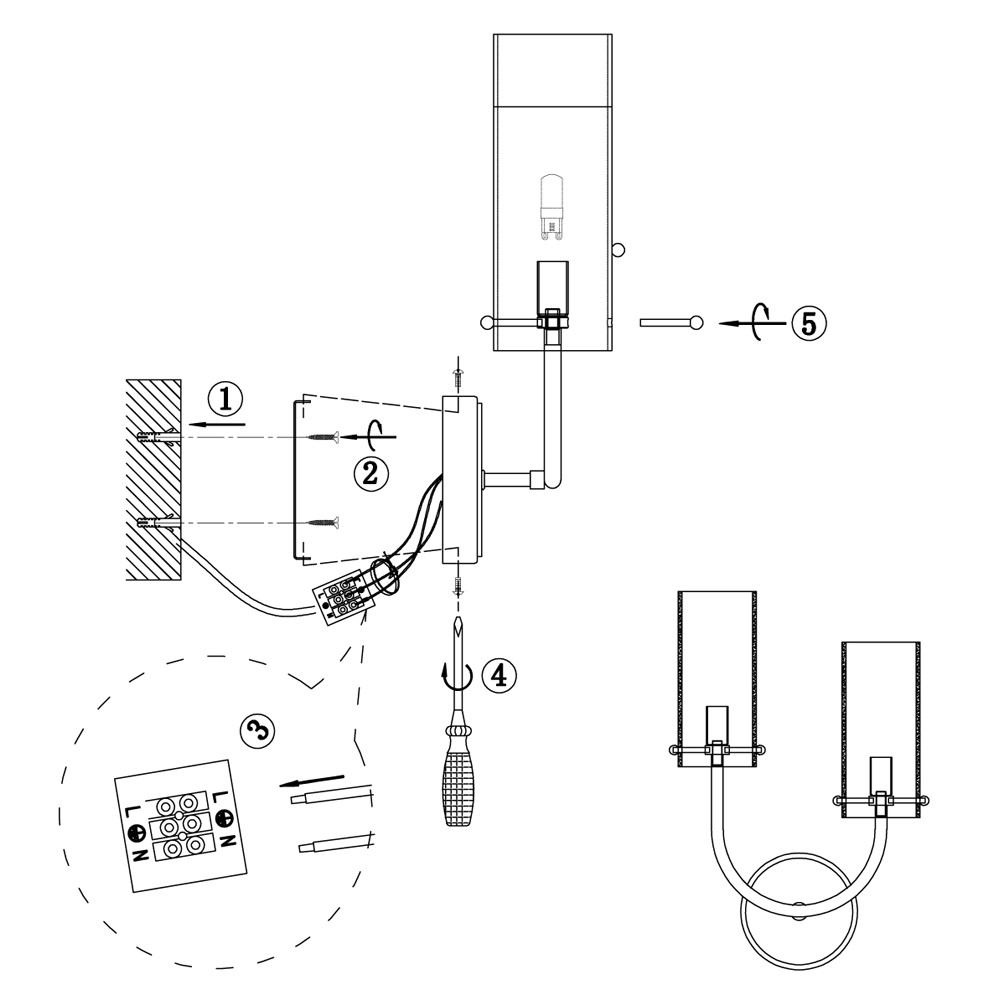 5
1
2
4
3
L
N
L
N