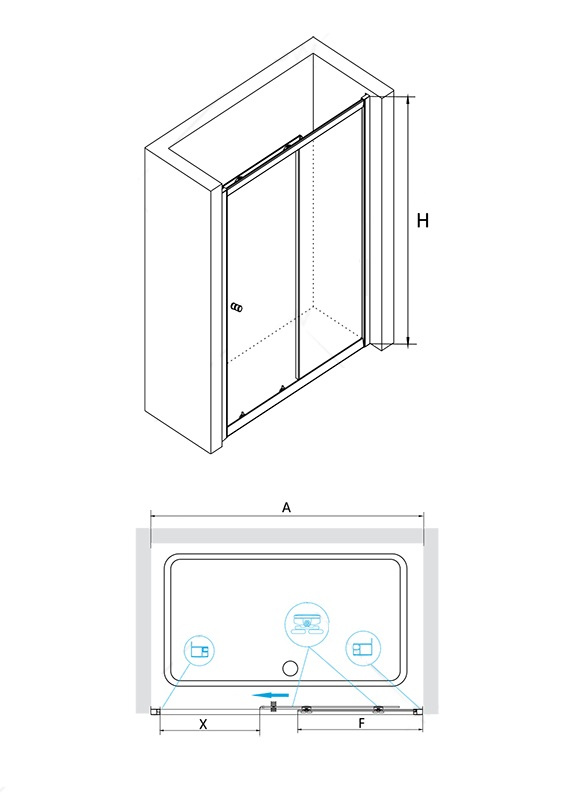 H

A

X

F