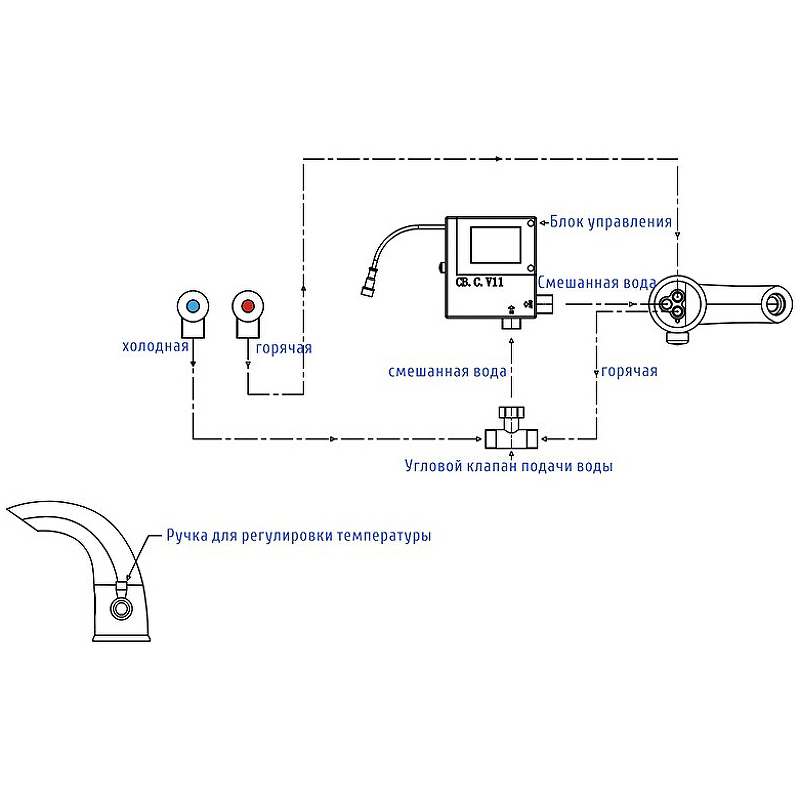 Блок управления
CB. C. V11
Смешанная вода
холодная
горячая
смешанная вода
горячая
Угловой клапан подачи воды
Ручка для регулировки температуры