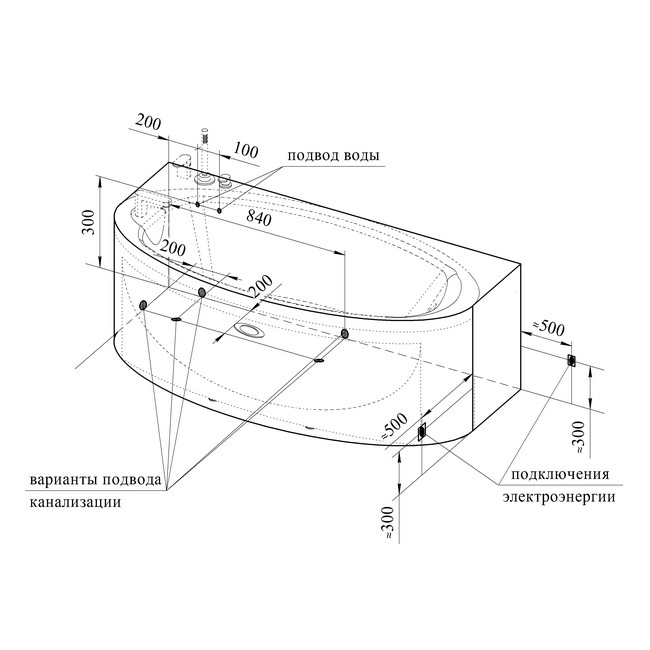 200

100

подвод воды

300

840

200

200

≈500

≈500

≈300

≈300

варианты подвода канализации

подключения электроэнергии