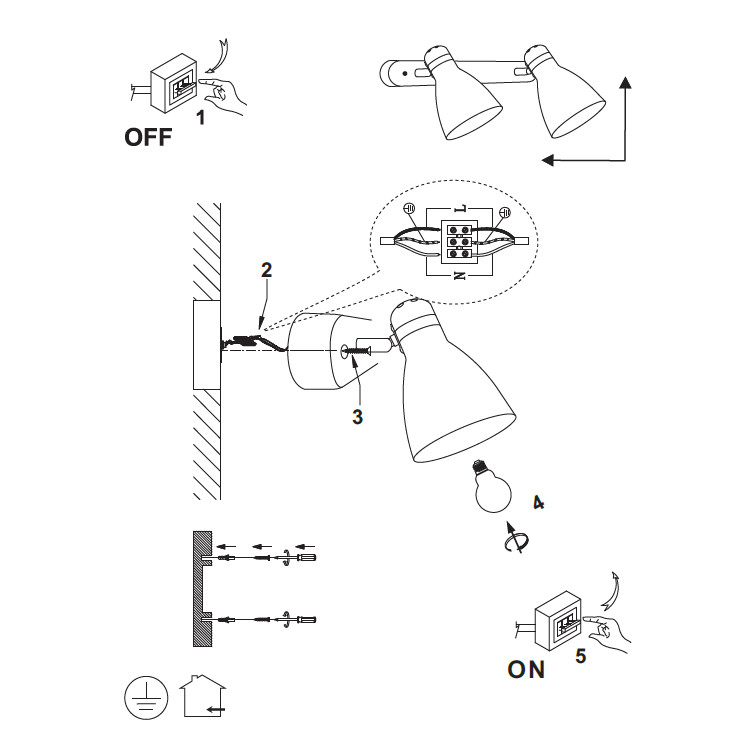 1
OFF

L
N

2

3

4

5
ON